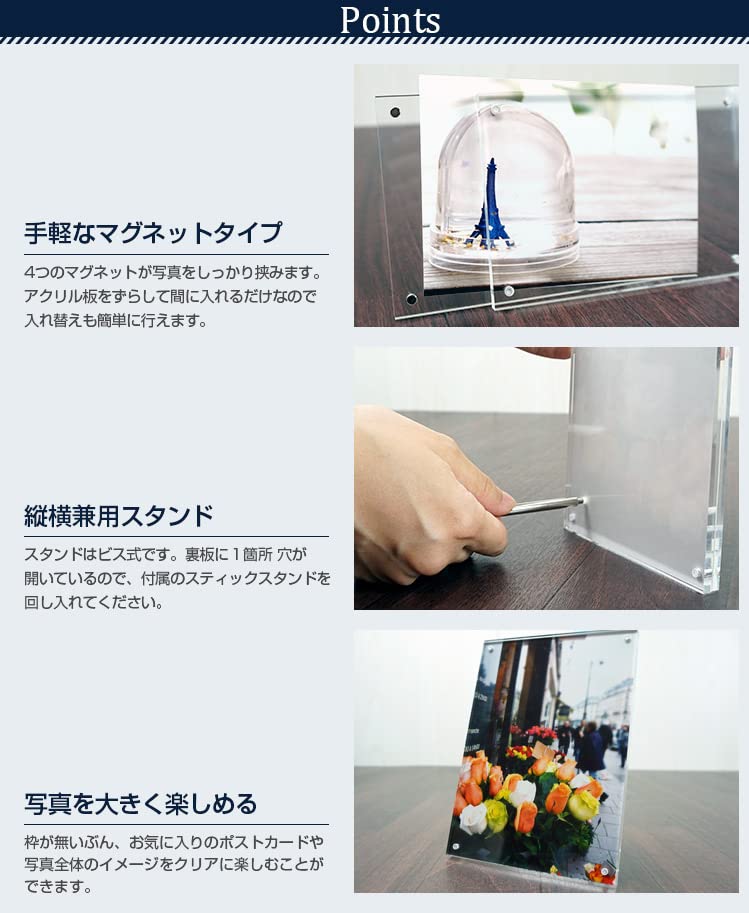 Points

手軽なマグネットタイプ

4つのマグネットが写真をしっかり挟みます。アクリル板をずらして間に入れるだけなので入れ替えも簡単に行えます。

縦横兼用スタンド

スタンドはビス式です。裏板に1箇所 穴が開いているので、付属のスティックスタンドを回し入れてください。

写真を大きく楽しめる

枠が無いぶん、お気に入りのポストカードや写真全体のイメージをクリアに楽しむことができます。