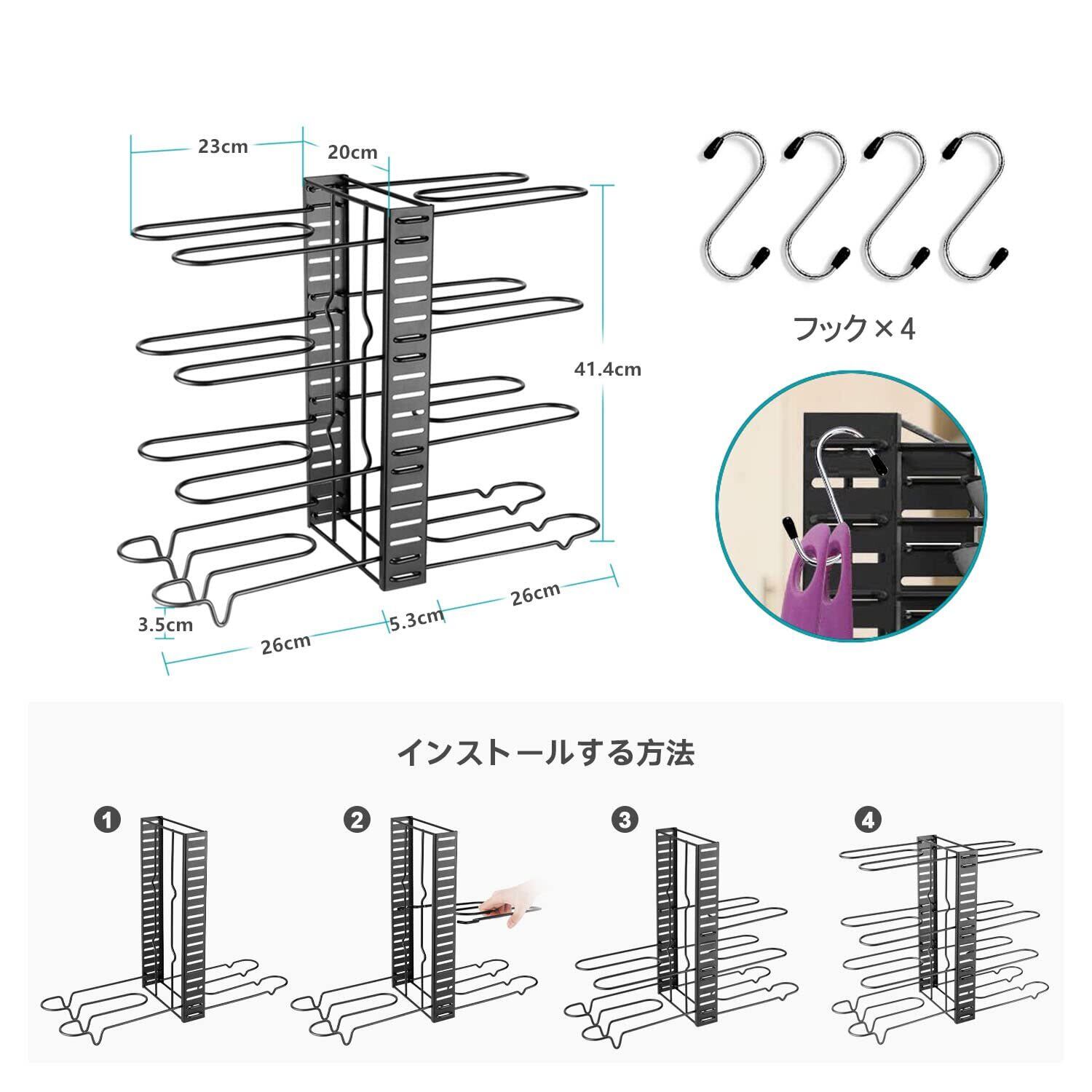 23cm
20cm
41.4cm
3.5cm
26cm
5.3cm
26cm

フック×4

インストールする方法

1
2
3
4