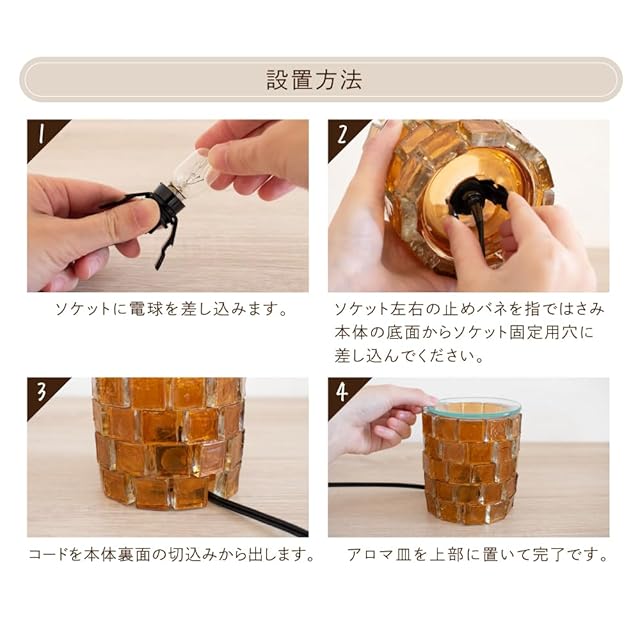 設置方法

1

ソケットに電球を差し込みます。

2

ソケット左右の止めバネを指ではさみ本体の底面からソケット固定用穴に差し込んでください。

3

コードを本体裏面の切込みから出します。

4

アロマ皿を上部に置いて完了です。