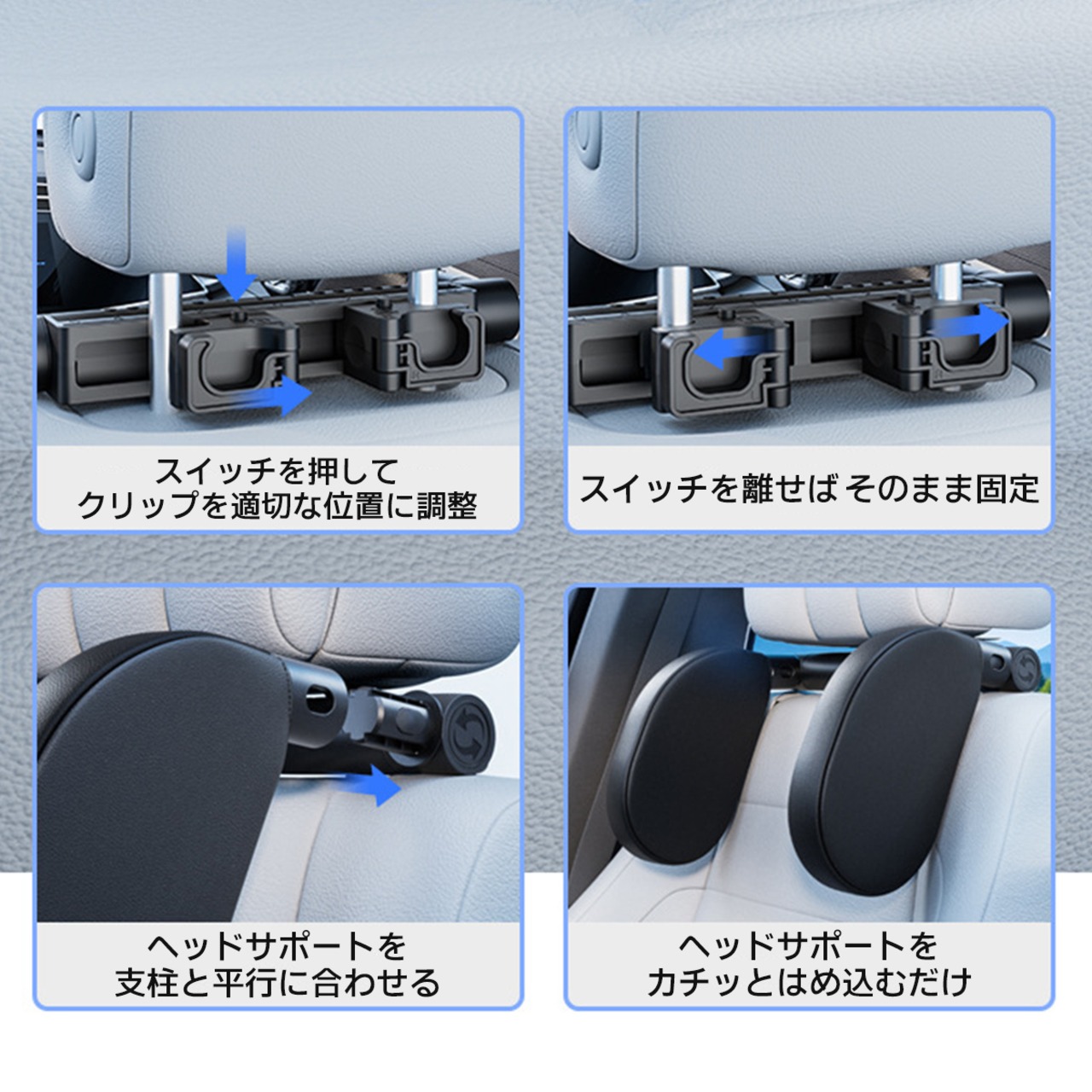 スイッチを押して
クリップを適切な位置に調整

スイッチを離せば そのまま固定

ヘッドサポートを
支柱と平行に合わせる

ヘッドサポートを
カチッとはめ込むだけ