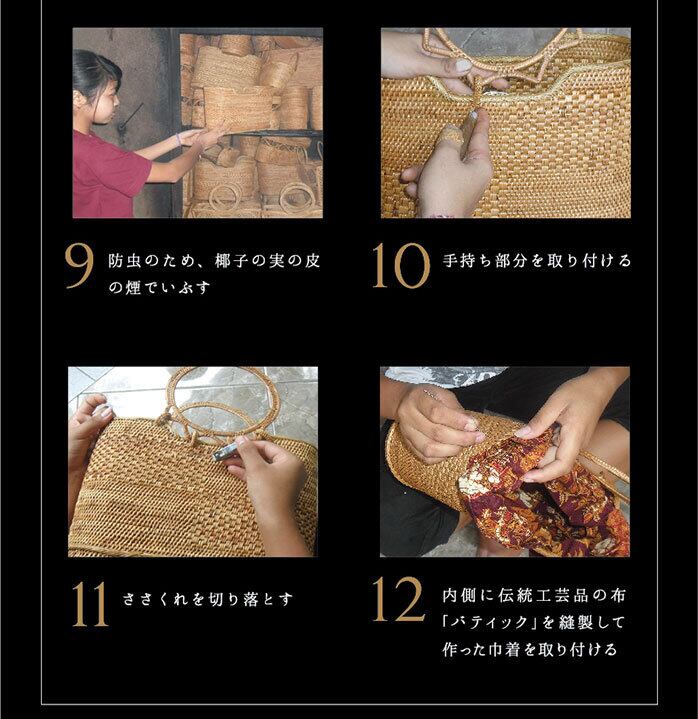 9 防虫のため、椰子の実の皮の煙でいぶす

10 手持ち部分を取り付ける

11 ささくれを切り落とす

12 内側に伝統工芸品の布「バティック」を縫製して作った巾着を取り付ける