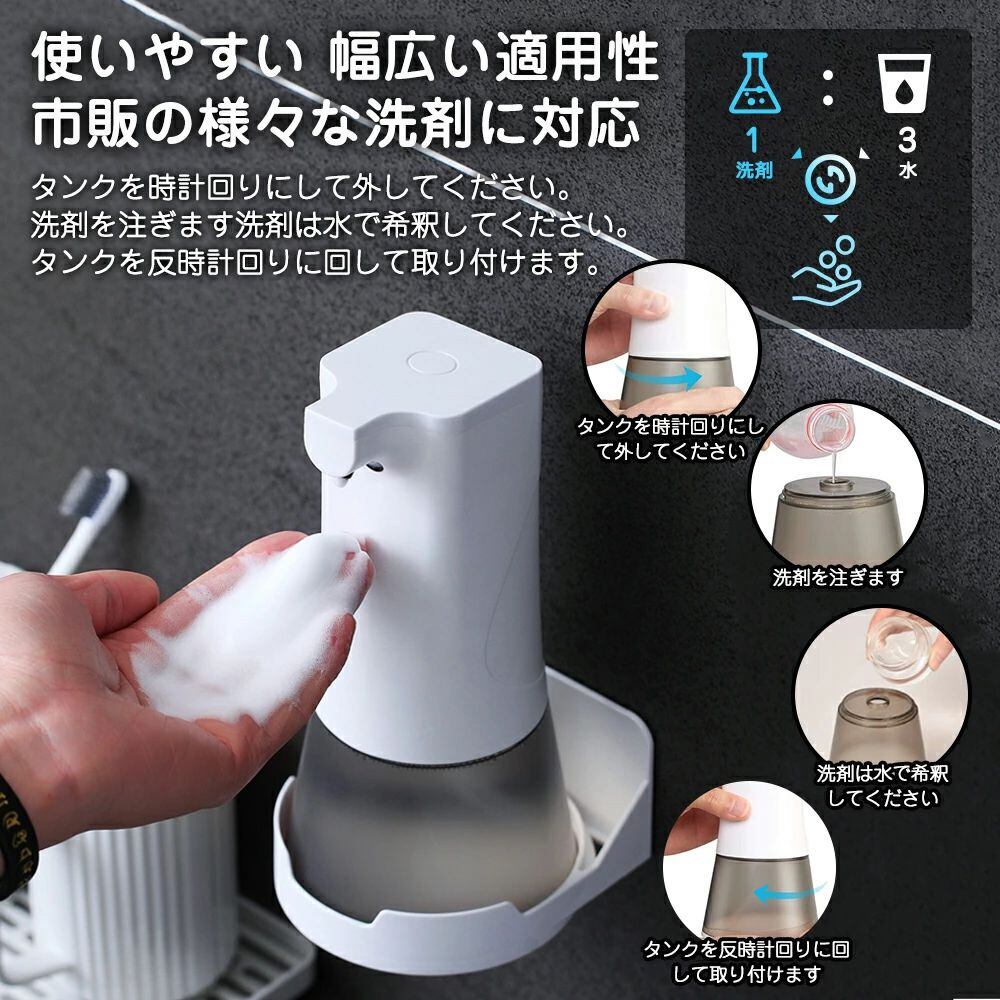 使いやすい 幅広い適用性
市販の様々な洗剤に対応

タンクを時計回りにして外してください。
洗剤を注ぎます洗剤は水で希釈してください。
タンクを反時計回りに回して取り付けます。

1
洗剤
:
3
水

タンクを時計回りにして外してください

洗剤を注ぎます

洗剤は水で希釈してください

タンクを反時計回りに回して取り付けます