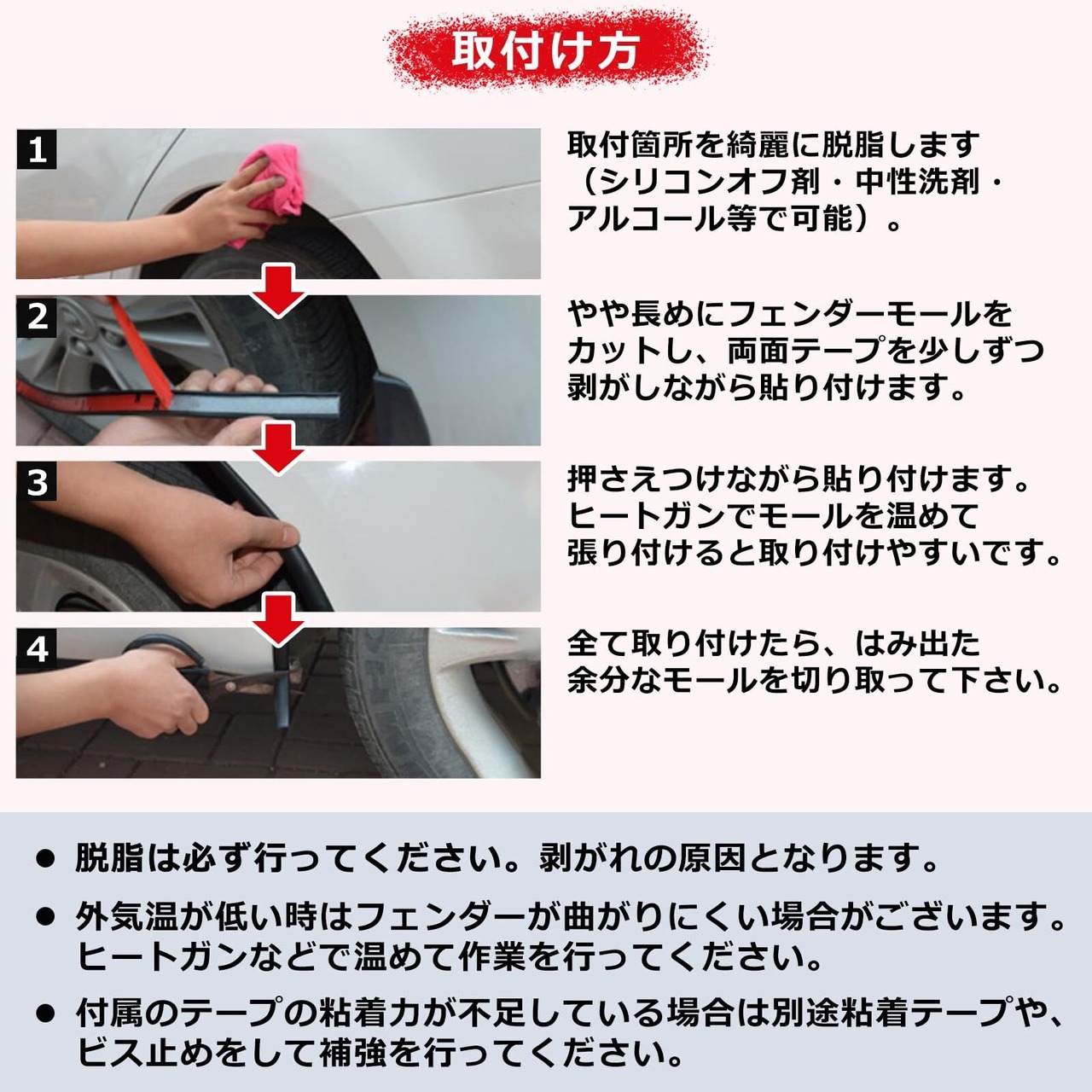 取付け方

1

取付箇所を綺麗に脱脂します（シリコンオフ剤・中性洗剤・アルコール等で可能）。

2

やや長めにフェンダーモールをカットし、両面テープを少しずつ剥がしながら貼り付けます。

3

押さえつけながら貼り付けます。ヒートガンでモールを温めて張り付けると取り付けやすいです。

4

全て取り付けたら、はみ出た余分なモールを切り取って下さい。

● 脱脂は必ず行ってください。剥がれの原因となります。

● 外気温が低い時はフェンダーが曲がりにくい場合がございます。ヒートガンなどで温めて作業を行ってください。

● 付属のテープの粘着力が不足している場合は別途粘着テープや、ビス止めをして補強を行ってください。