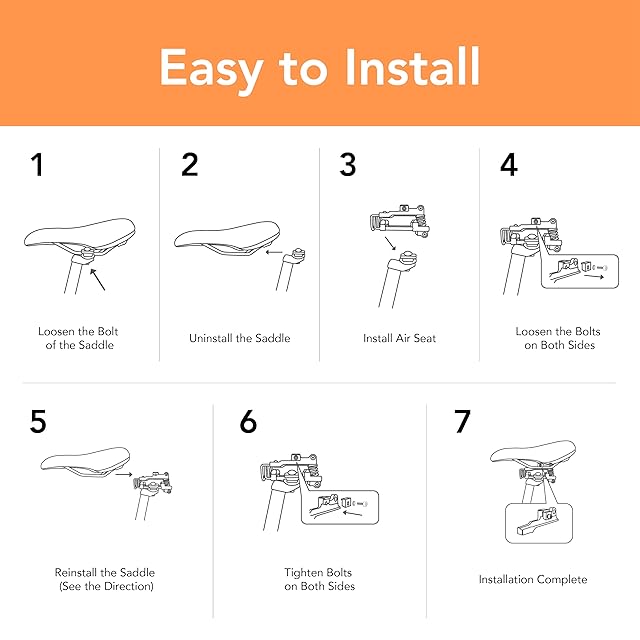 Easy to Install

1

Loosen the Bolt of the Saddle

2

Uninstall the Saddle

3

Install Air Seat

4

Loosen the Bolts on Both Sides

5

Reinstall the Saddle (See the Direction)

6

Tighten Bolts on Both Sides

7

Installation Complete