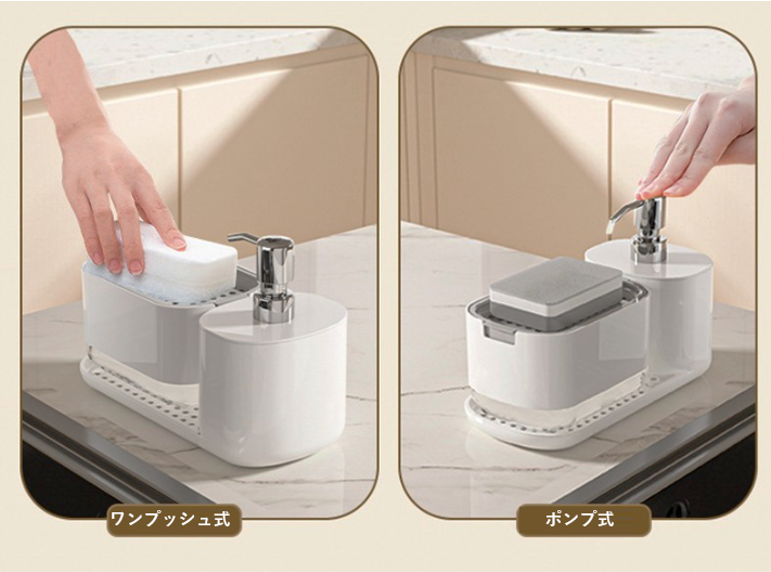 ワンプッシュ式

ポンプ式