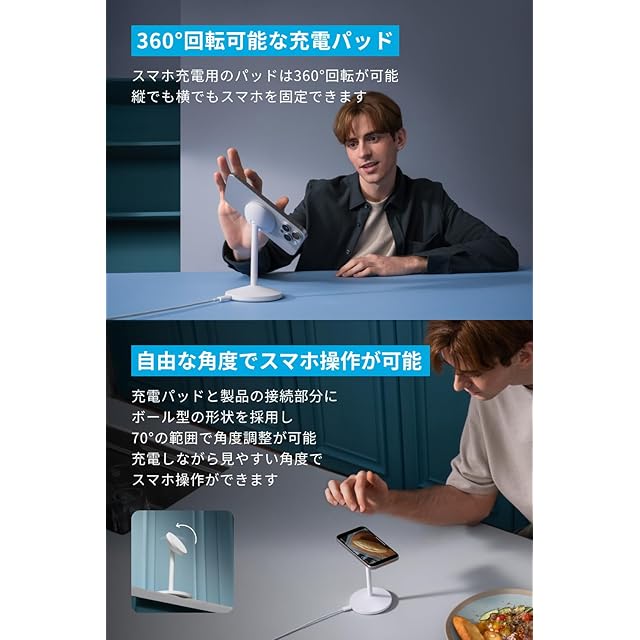 360°回転可能な充電パッド

スマホ充電用のパッドは360°回転が可能
縦でも横でもスマホを固定できます

自由な角度でスマホ操作が可能

充電パッドと製品の接続部分に
ボール型の形状を採用し
70°の範囲で角度調整が可能
充電しながら見やすい角度で
スマホ操作ができます