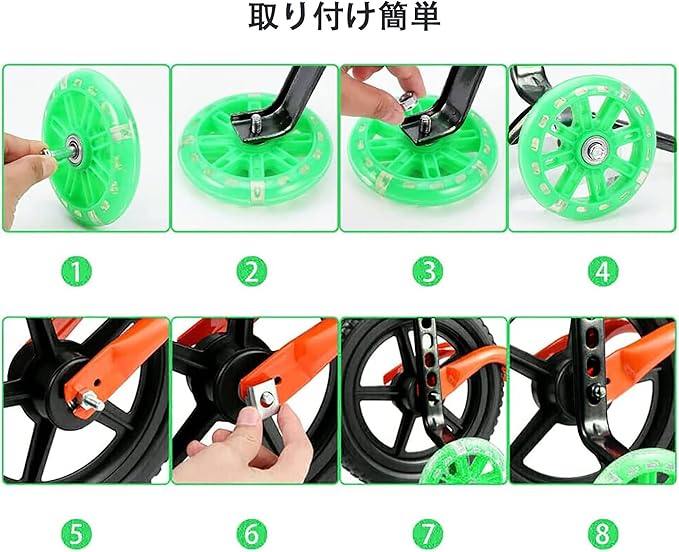 取り付け簡単

1

2

3

4

5

6

7

8