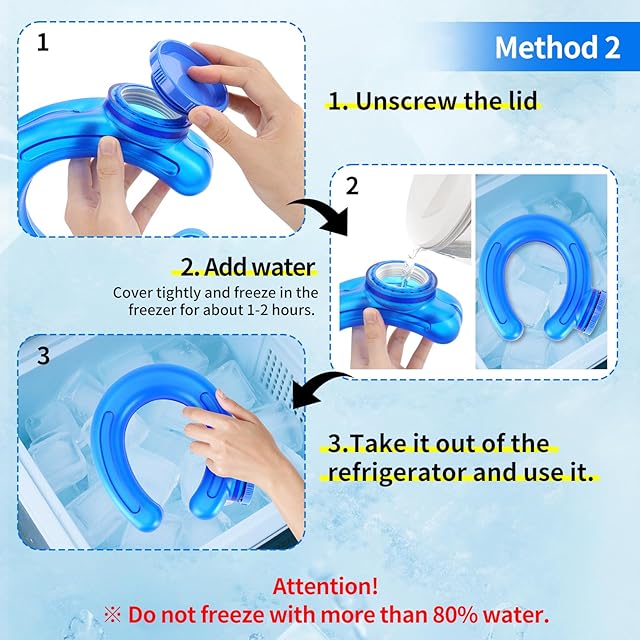 Method 2

1

1. Unscrew the lid

2

2. Add water

Cover tightly and freeze in the freezer for about 1-2 hours.

3

3.Take it out of the refrigerator and use it.

Attention!
※ Do not freeze with more than 80% water.