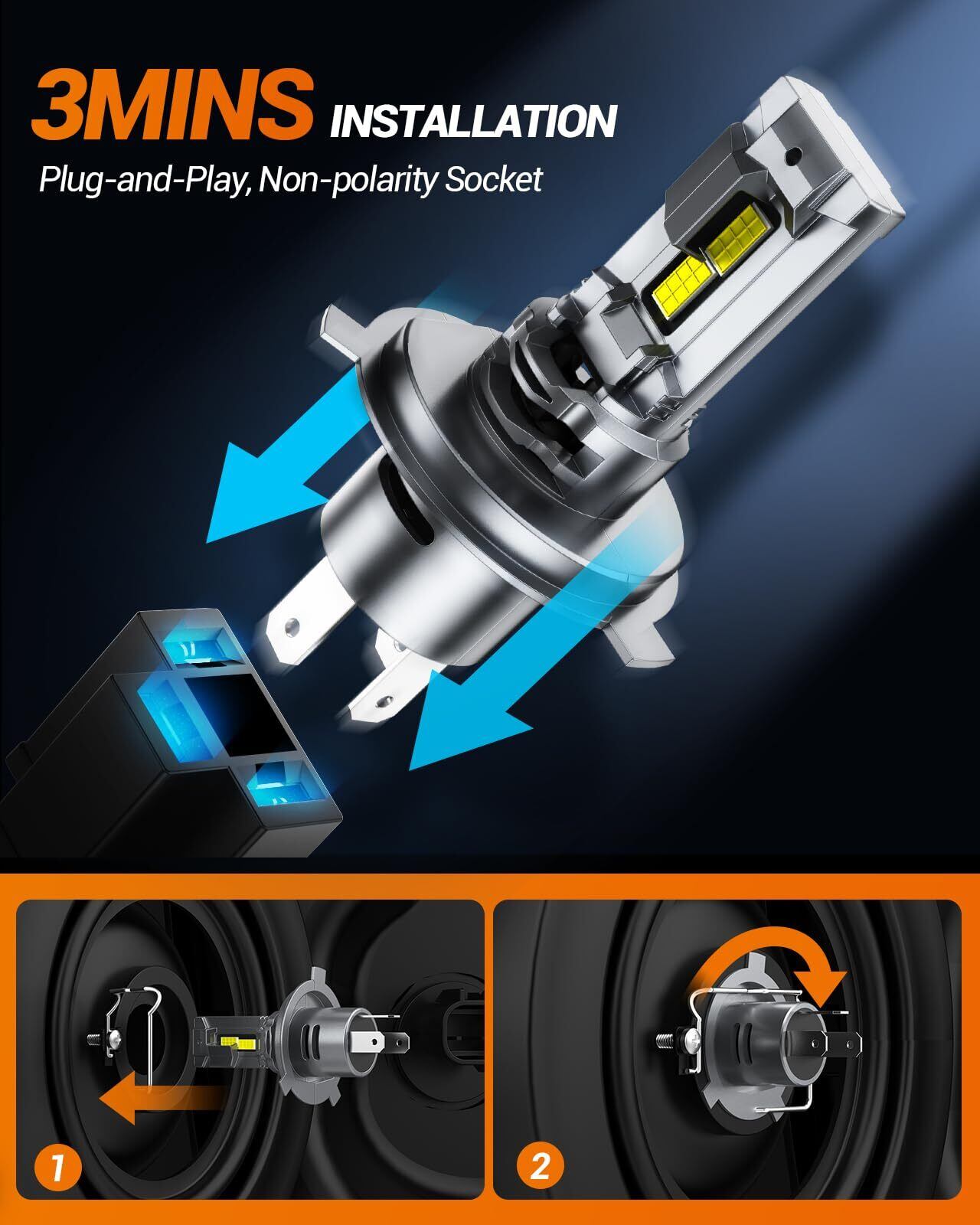 3MINS INSTALLATION
Plug-and-Play, Non-polarity Socket

1

2