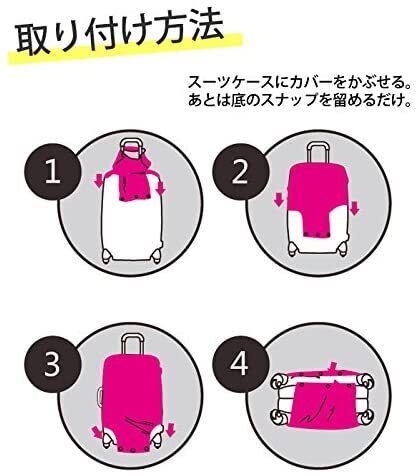 取り付け方法

スーツケースにカバーをかぶせる。
あとは底のスナップを留めるだけ。

1

2

3

4