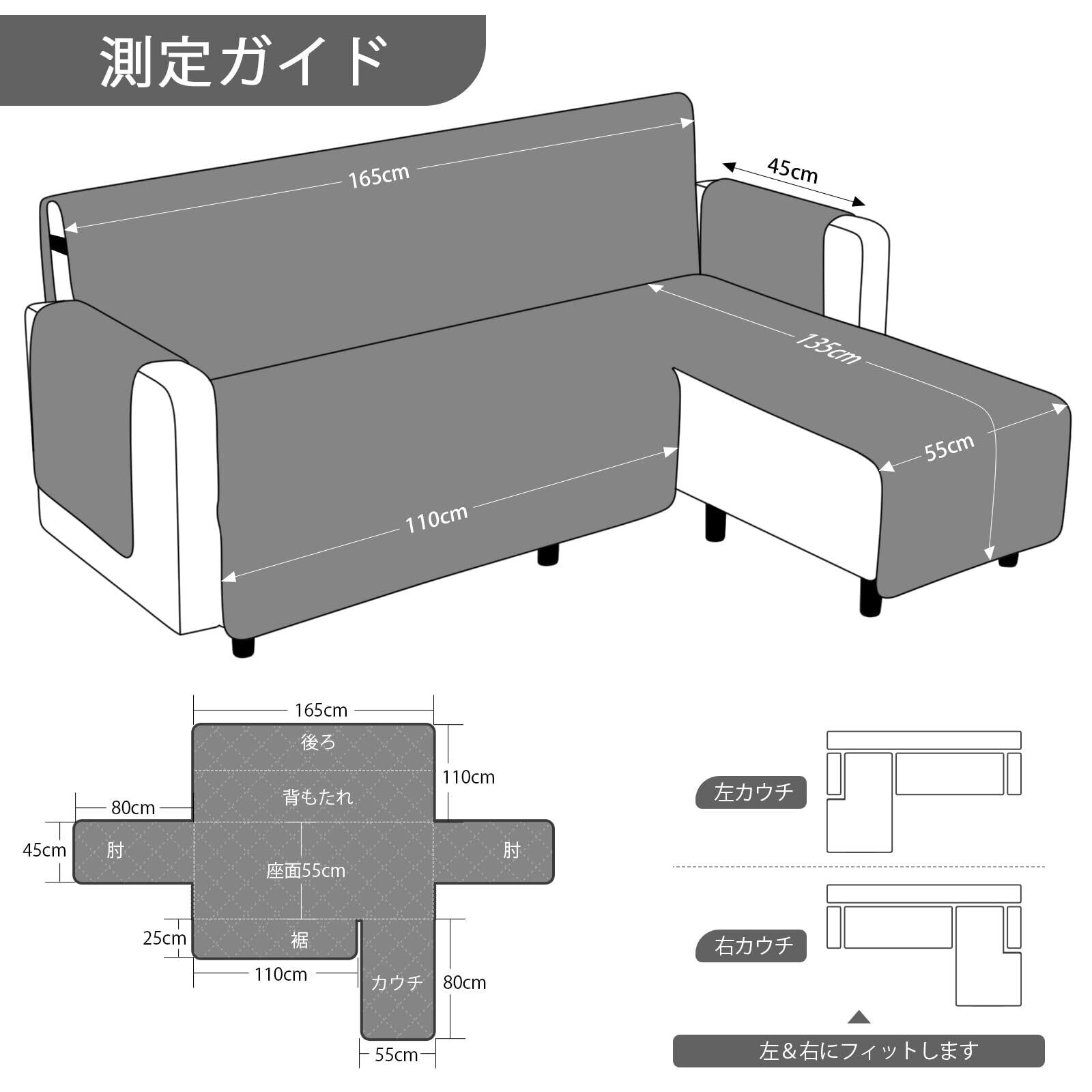 測定ガイド

165cm

45cm

135cm

55cm

110cm

165cm

後ろ

110cm

背もたれ

80cm

45cm

肘

座面55cm

肘

25cm

裾

110cm

カウチ

80cm

55cm

左カウチ

右カウチ

左&右にフィットします