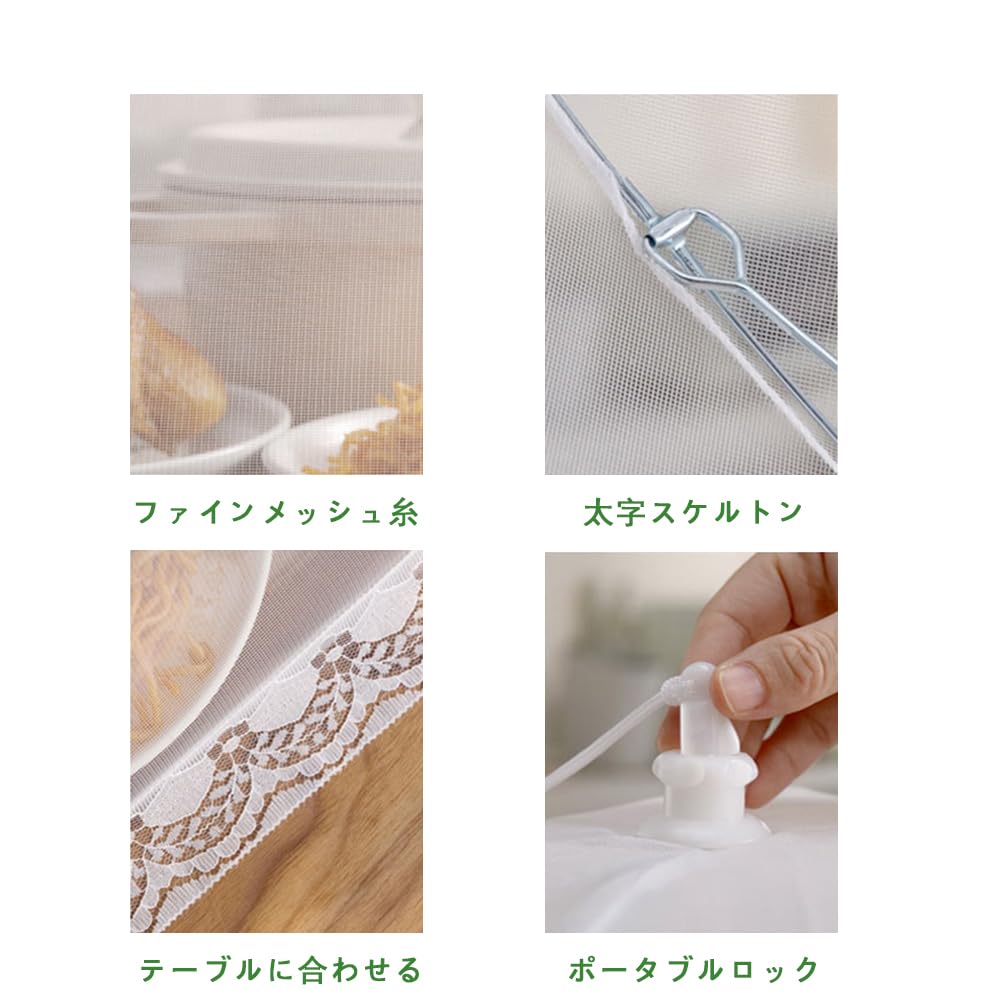 ファインメッシュ糸

太字スケルトン

テーブルに合わせる

ポータブルロック