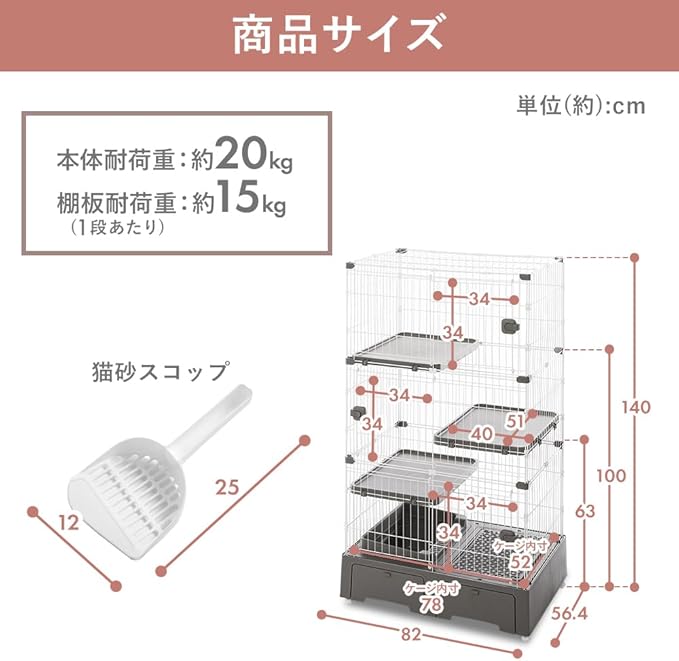 商品サイズ

単位(約):cm

本体耐荷重:約20kg
棚板耐荷重:約15kg
(1段あたり)

猫砂スコップ

25
12

34
34
34
34
51
40
34
34
ケージ内寸
52
ケージ内寸
78
140
100
63
56.4
82