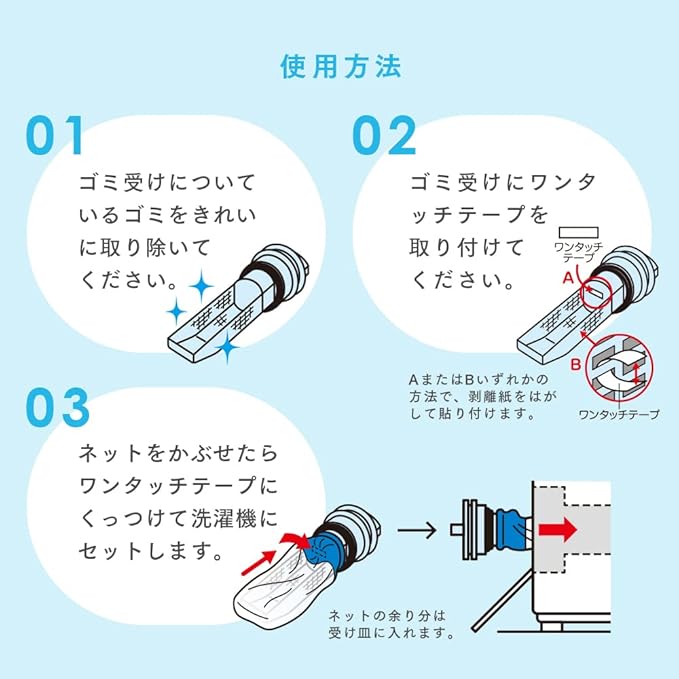 使用方法

01
ゴミ受けについているゴミをきれいに取り除いてください。

02
ゴミ受けにワンタッチテープを取り付けてください。

ワンタッチテープ
A
B
ワンタッチテープ

AまたはBいずれかの方法で、剥離紙をはがして貼り付けます。

03
ネットをかぶせたらワンタッチテープにくっつけて洗濯機にセットします。

ネットの余り分は受け皿に入れます。