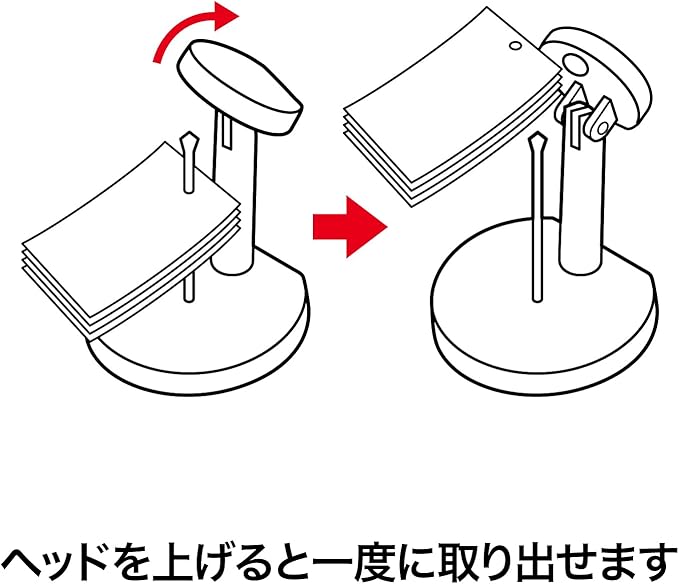 ヘッドを上げると一度に取り出せます