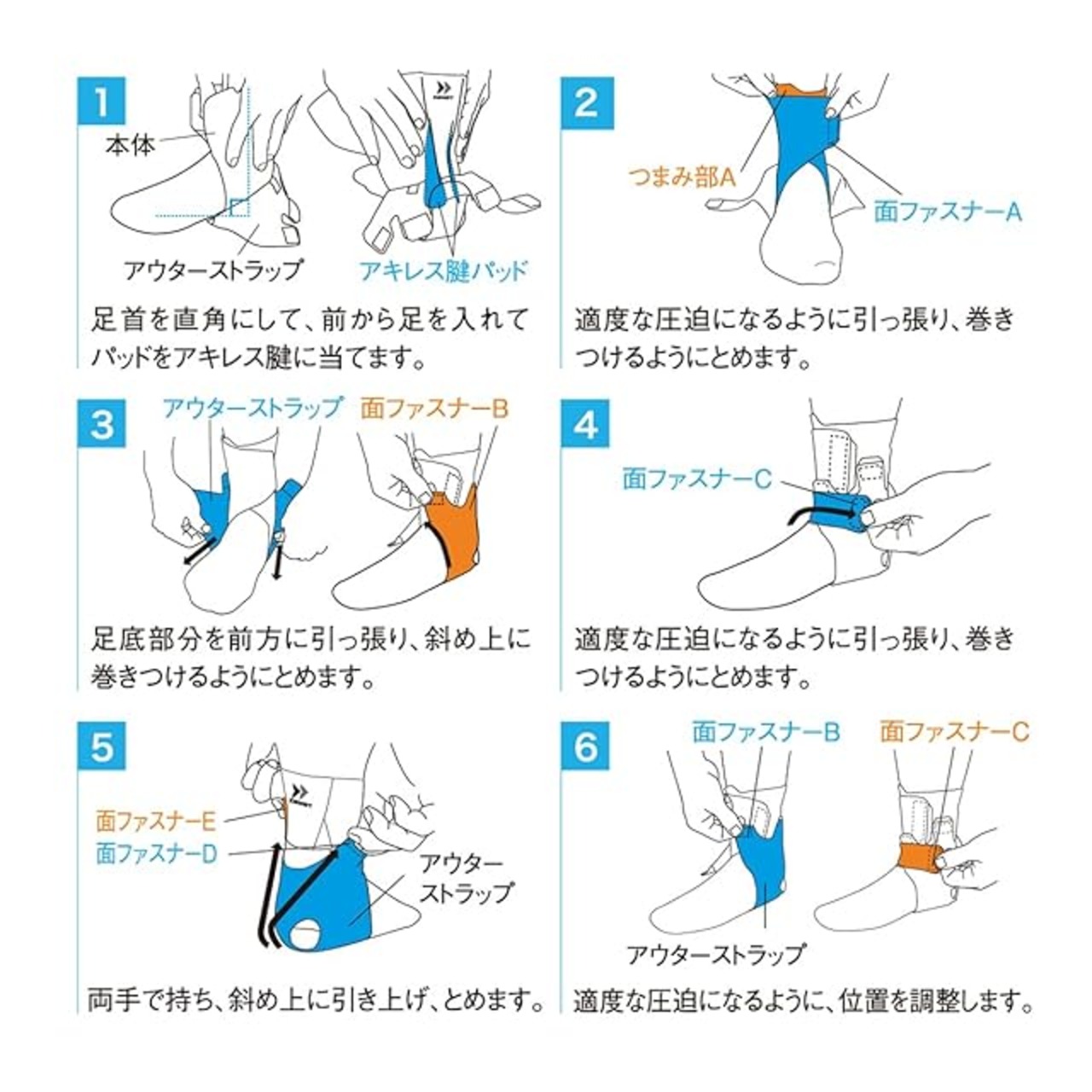 1
本体
アウターストラップ
アキレス腱パッド
足首を直角にして、前から足を入れてパッドをアキレス腱に当てます。

2
つまみ部A
面ファスナーA
適度な圧迫になるように引っ張り、巻きつけるようにとめます。

3
アウターストラップ
面ファスナーB
足底部分を前方に引っ張り、斜め上に巻きつけるようにとめます。

4
面ファスナーC
適度な圧迫になるように引っ張り、巻きつけるようにとめます。

5
面ファスナーE
面ファスナーD
アウターストラップ
両手で持ち、斜め上に引き上げ、とめます。

6
面ファスナーB
面ファスナーC
アウターストラップ
適度な圧迫になるように、位置を調整します。