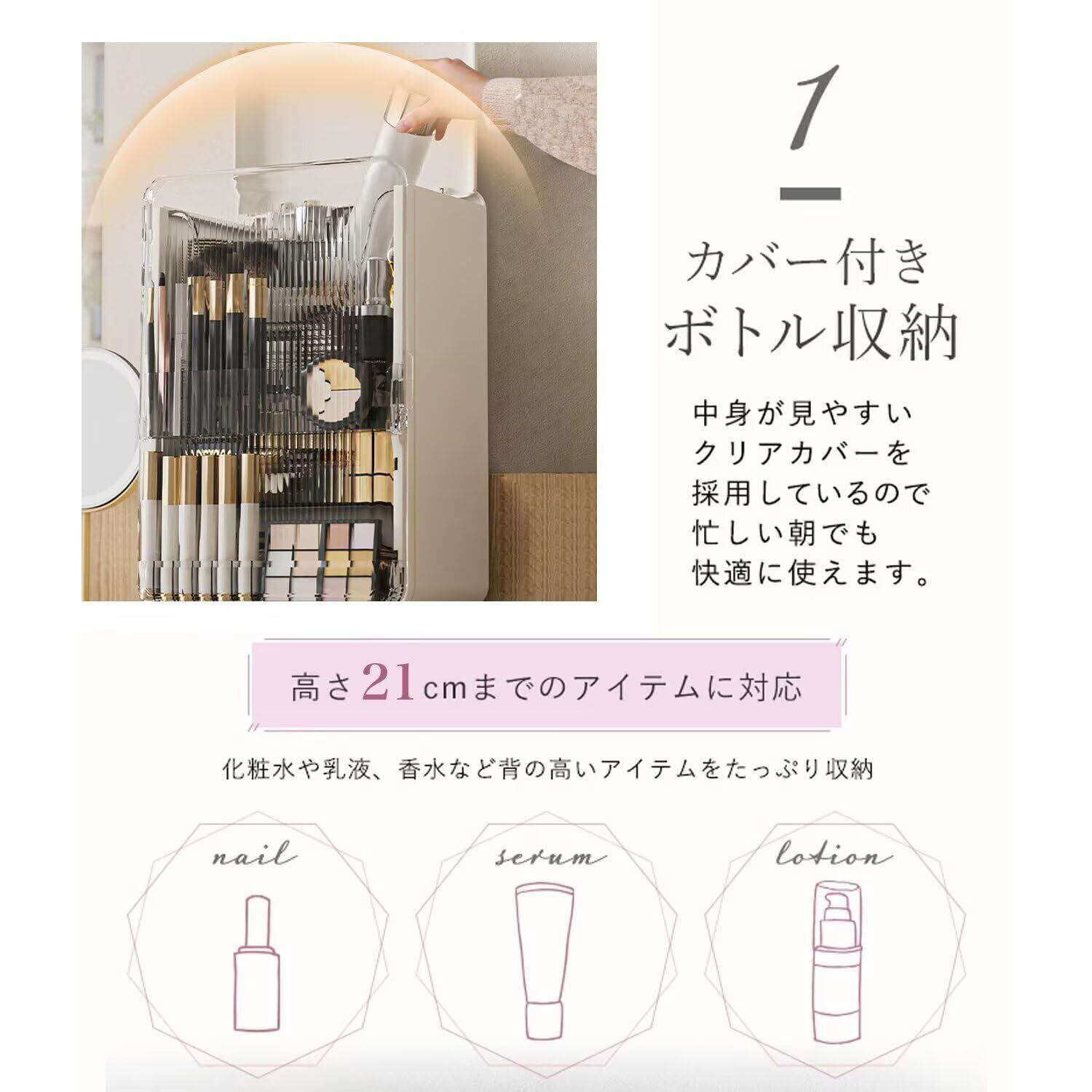 1

カバー付き
ボトル収納

中身が見やすい
クリアカバーを
採用しているので
忙しい朝でも
快適に使えます。

高さ21cmまでのアイテムに対応

化粧水や乳液、香水など背の高いアイテムをたっぷり収納

nail

serum

lotion