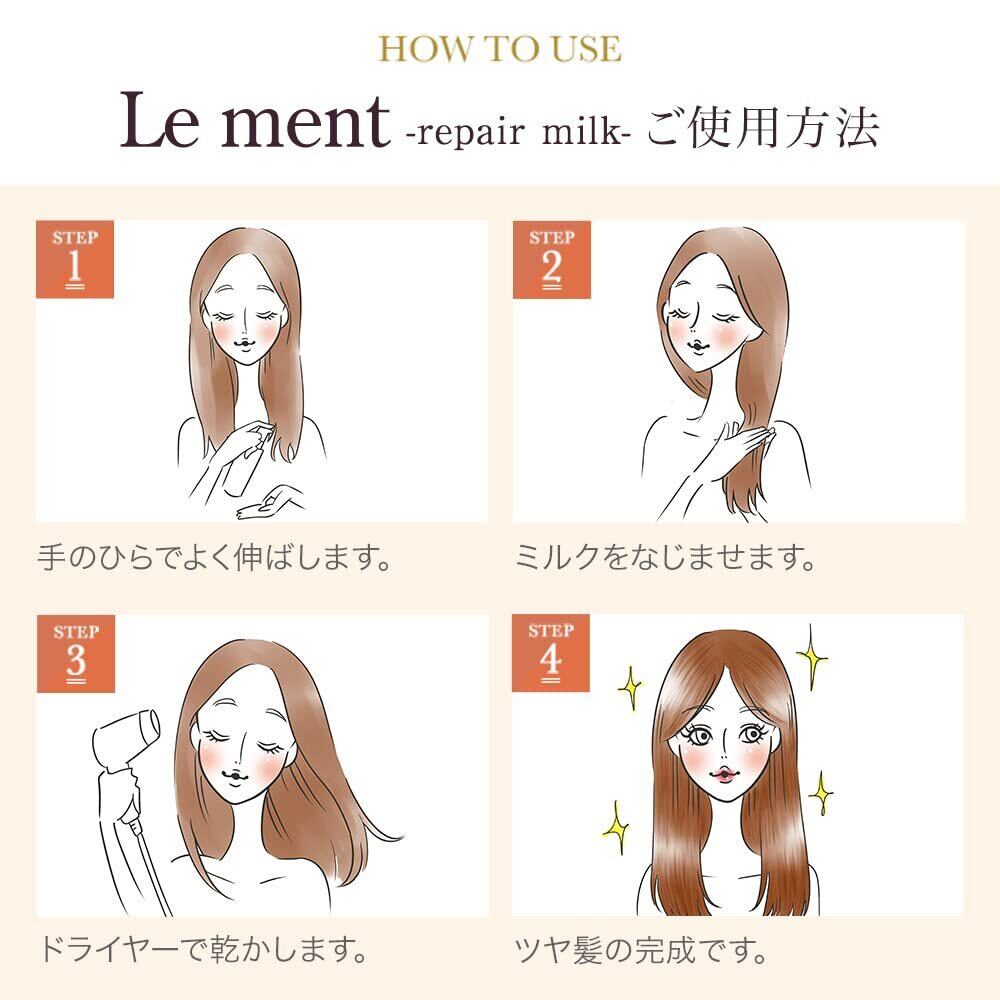 HOW TO USE

Le ment -repair milk- ご使用方法

STEP 1

手のひらでよく伸ばします。

STEP 2

ミルクをなじませます。

STEP 3

ドライヤーで乾かします。

STEP 4

ツヤ髪の完成です。