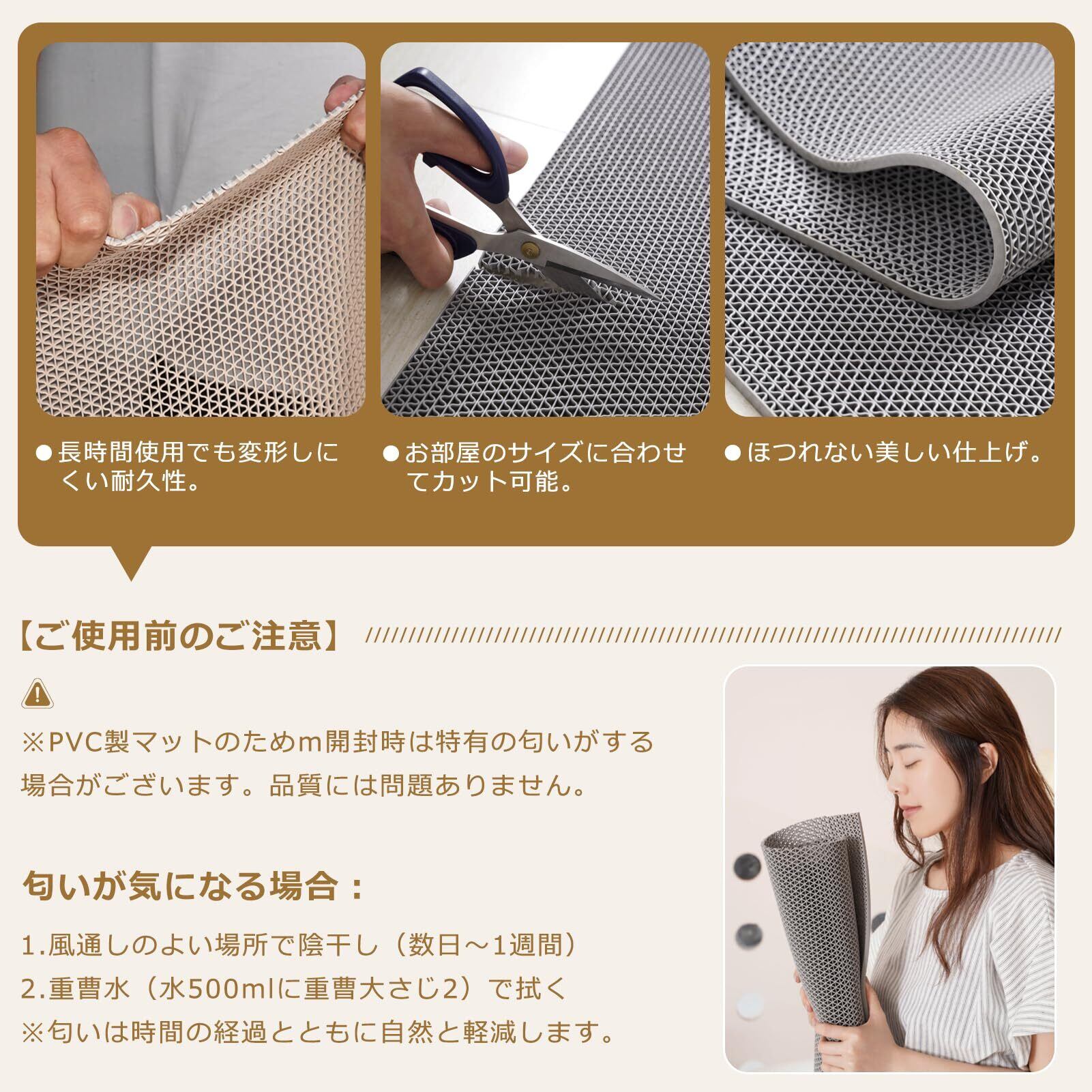 ●長時間使用でも変形しにくい耐久性。

●お部屋のサイズに合わせてカット可能。

●ほつれない美しい仕上げ。

【ご使用前のご注意】

※PVC製マットのためm開封時は特有の匂いがする場合がございます。品質には問題ありません。

匂いが気になる場合：

1.風通しのよい場所で陰干し（数日～1週間）
2.重曹水（水500mlに重曹大さじ2）で拭く
※匂いは時間の経過とともに自然と軽減します。