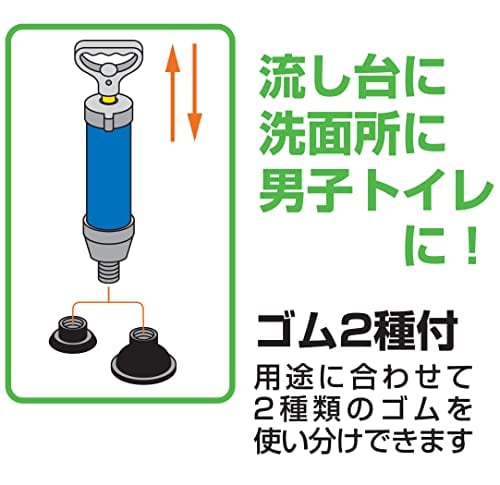 流し台に
洗面所に
男子トイレ
に！

ゴム2種付
用途に合わせて
2種類のゴムを
使い分けできます