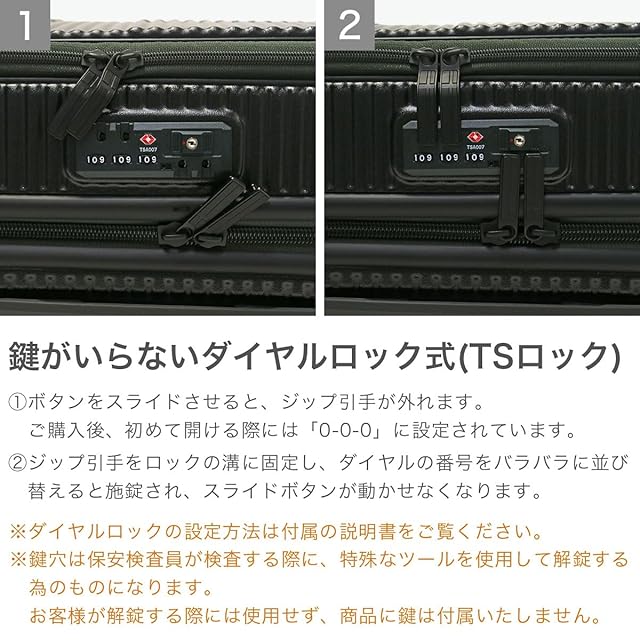 1

TSA007

109 109 109

2

TSA007

109 109 109

鍵がいらないダイヤルロック式(TSロック)

①ボタンをスライドさせると、ジップ引手が外れます。
ご購入後、初めて開ける際には「0-0-0」に設定されています。

②ジップ引手をロックの溝に固定し、ダイヤルの番号をバラバラに並び替えると施錠され、スライドボタンが動かせなくなります。

※ダイヤルロックの設定方法は付属の説明書をご覧ください。

※鍵穴は保安検査員が検査する際に、特殊なツールを使用して解錠する為のものになります。
お客様が解錠する際には使用せず、商品に鍵は付属いたしません。