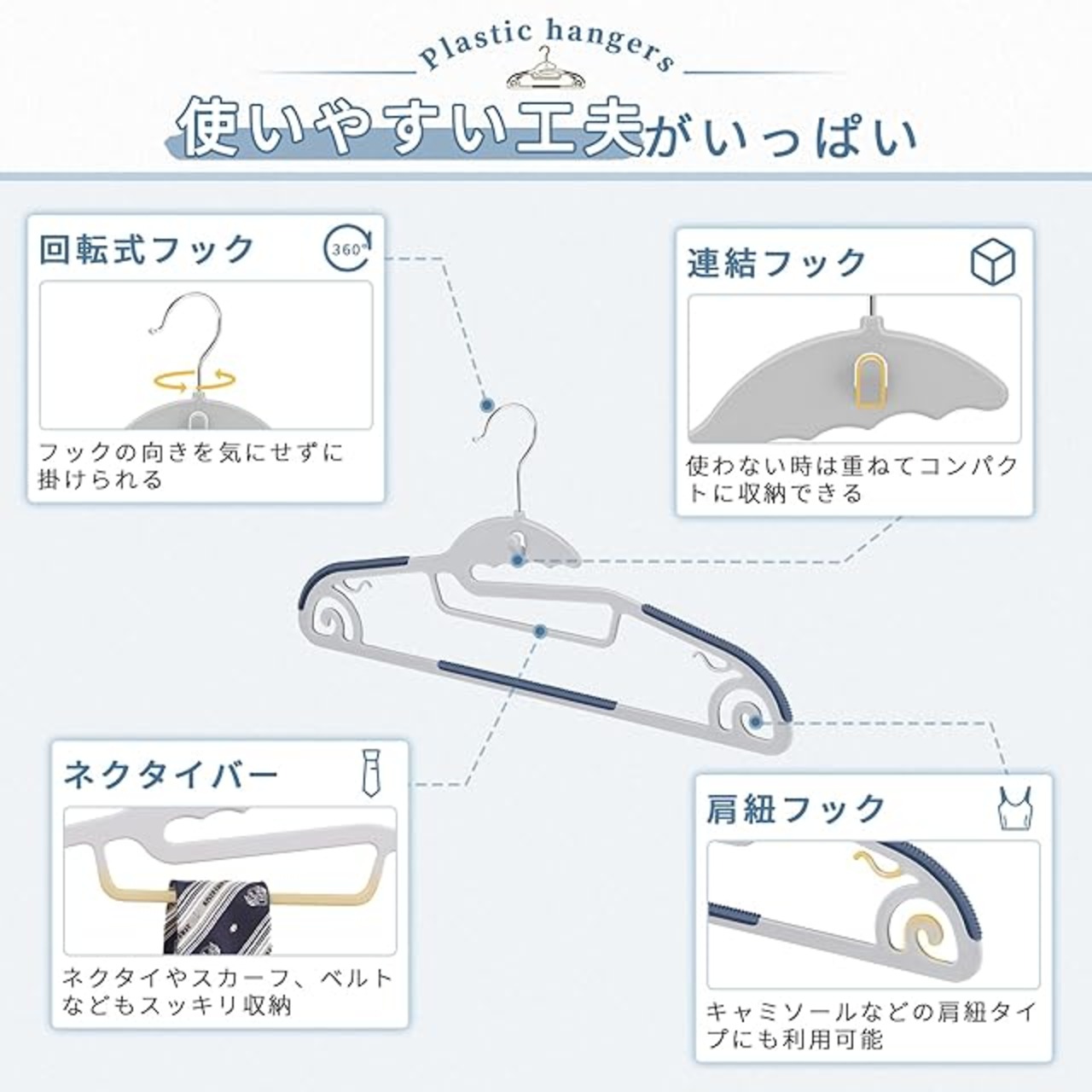 Plastic hangers

使いやすい工夫がいっぱい

回転式フック

360°

フックの向きを気にせずに掛けられる

連結フック

使わない時は重ねてコンパクトに収納できる

ネクタイバー

ネクタイやスカーフ、ベルトなどもスッキリ収納

肩紐フック

キャミソールなどの肩紐タイプにも利用可能