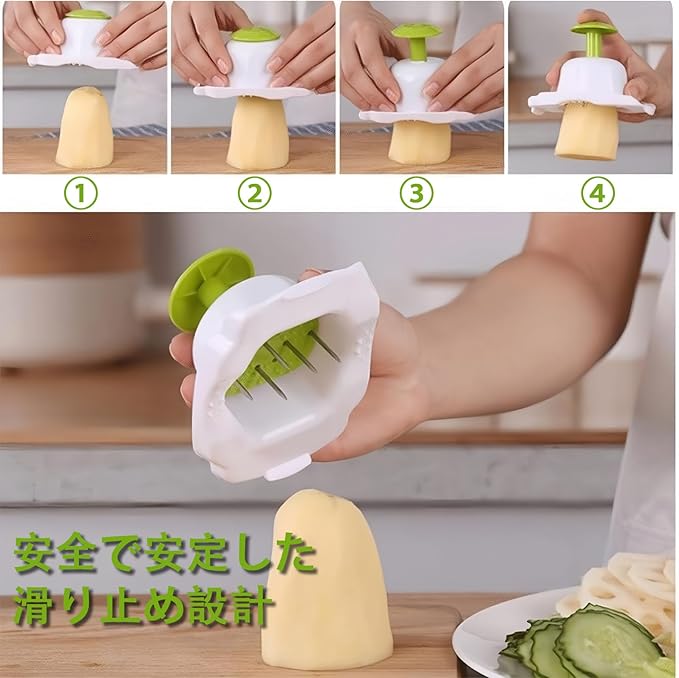 ①

②

③

④

安全で安定した
滑り止め設計