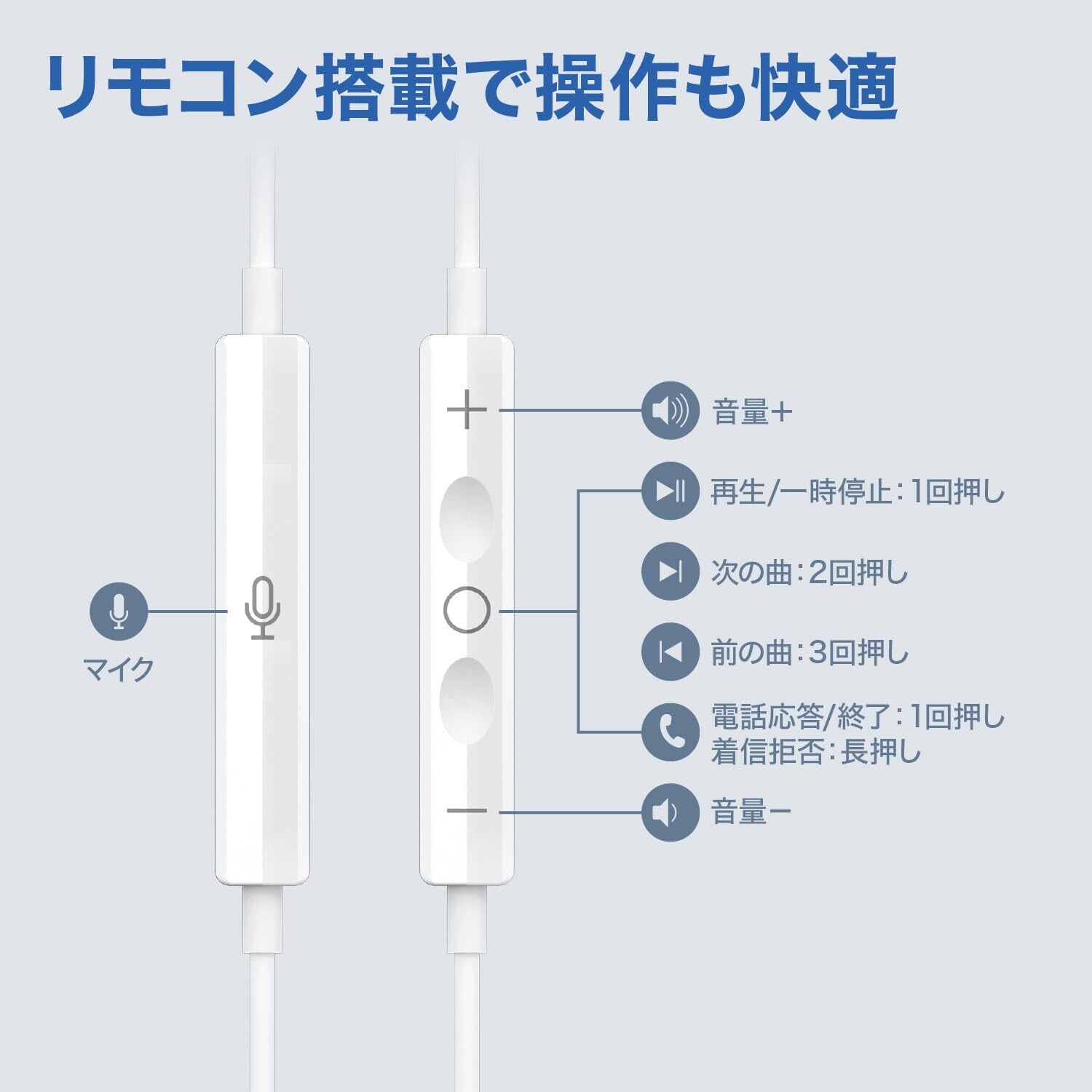 リモコン搭載で操作も快適

マイク

音量+

再生/一時停止:1回押し

次の曲:2回押し

前の曲:3回押し

電話応答/終了:1回押し
着信拒否:長押し

音量ー