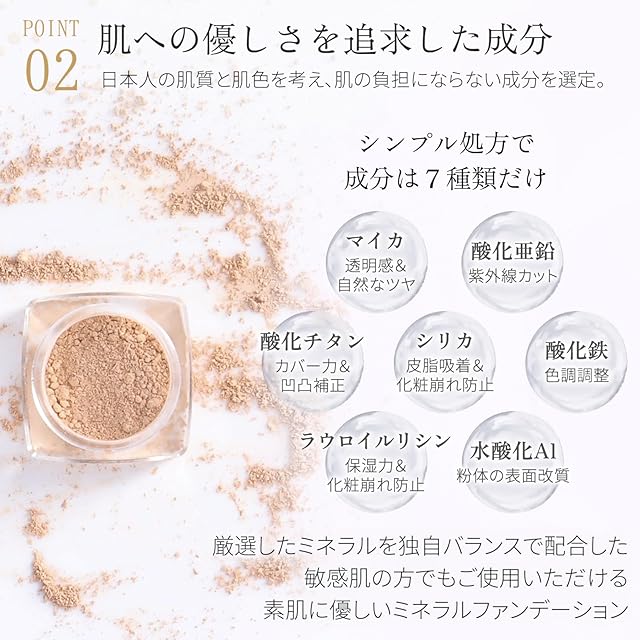 POINT 02

肌への優しさを追求した成分

日本人の肌質と肌色を考え、肌の負担にならない成分を選定。

シンプル処方で
成分は７種類だけ

マイカ
透明感＆
自然なツヤ

酸化亜鉛
紫外線カット

酸化チタン
カバー力＆
凹凸補正

シリカ
皮脂吸着＆
化粧崩れ防止

酸化鉄
色調調整

ラウロイルリシン
保湿力＆
化粧崩れ防止

水酸化Al
粉体の表面改質

厳選したミネラルを独自バランスで配合した
敏感肌の方でもご使用いただける
素肌に優しいミネラルファンデーション