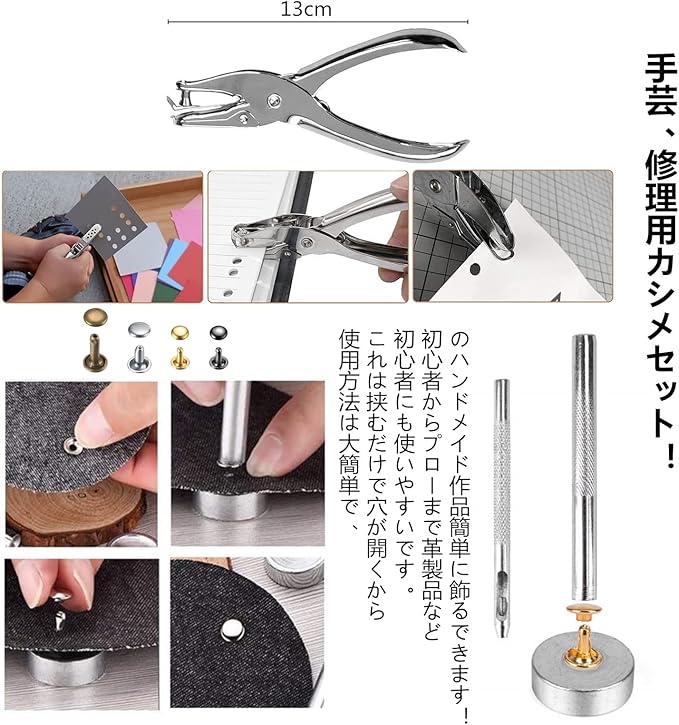 13cm

手芸、修理用カシメセット！

使用方法は大簡単で、
これは挟むだけで穴が開くから
初心者にも使いやすいです。
初心者からプローまで革製品など
のハンドメイド作品簡単に飾るできます！