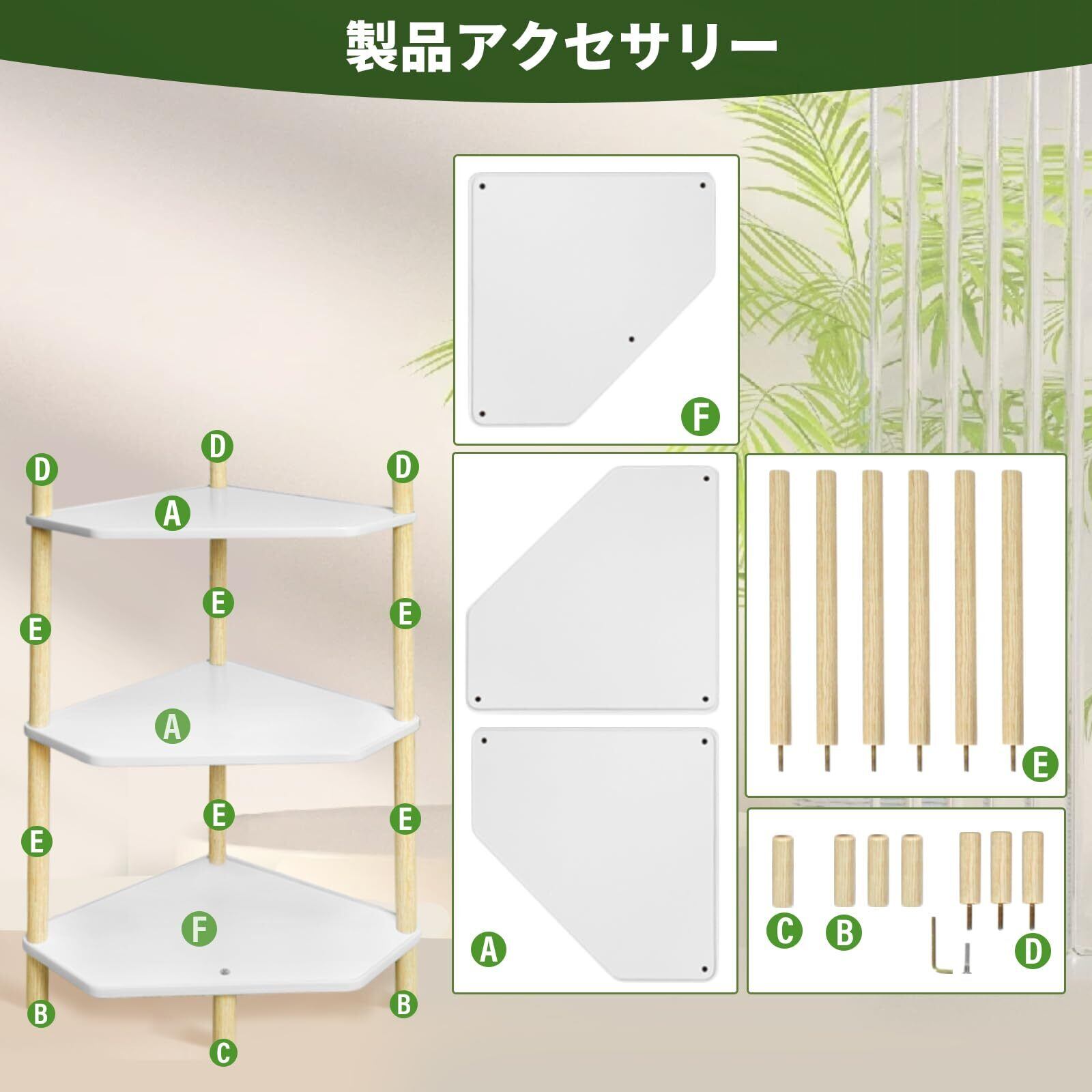 製品アクセサリー

D
D
D
A
E
E
E
A
E
E
E
F
B
B
C

F

A

E

C
B
D