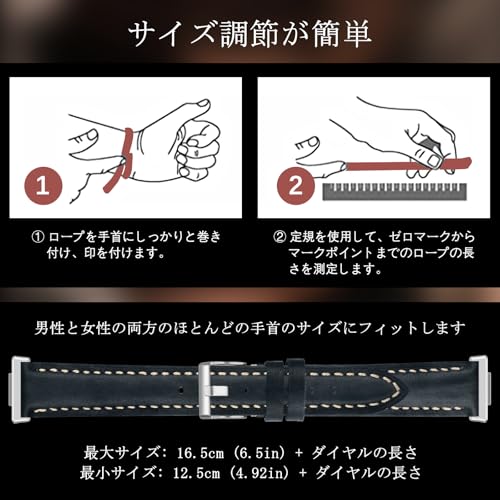 サイズ調節が簡単

1

2

① ロープを手首にしっかりと巻き付け、印を付けます。

② 定規を使用して、ゼロマークからマークポイントまでのロープの長さを測定します。

男性と女性の両方のほとんどの手首のサイズにフィットします

最大サイズ: 16.5cm (6.5in) + ダイヤルの長さ
最小サイズ: 12.5cm (4.92in) + ダイヤルの長さ