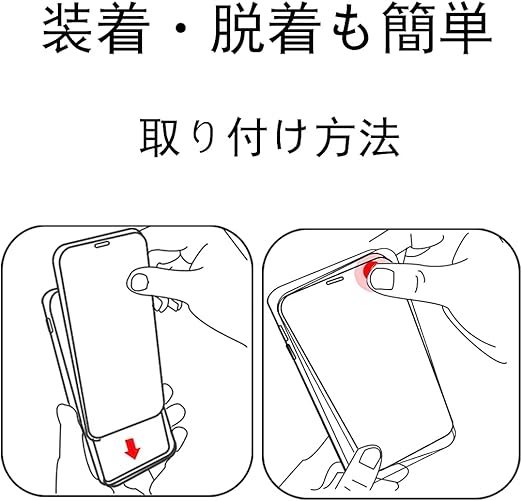 装着・脱着も簡単

取り付け方法