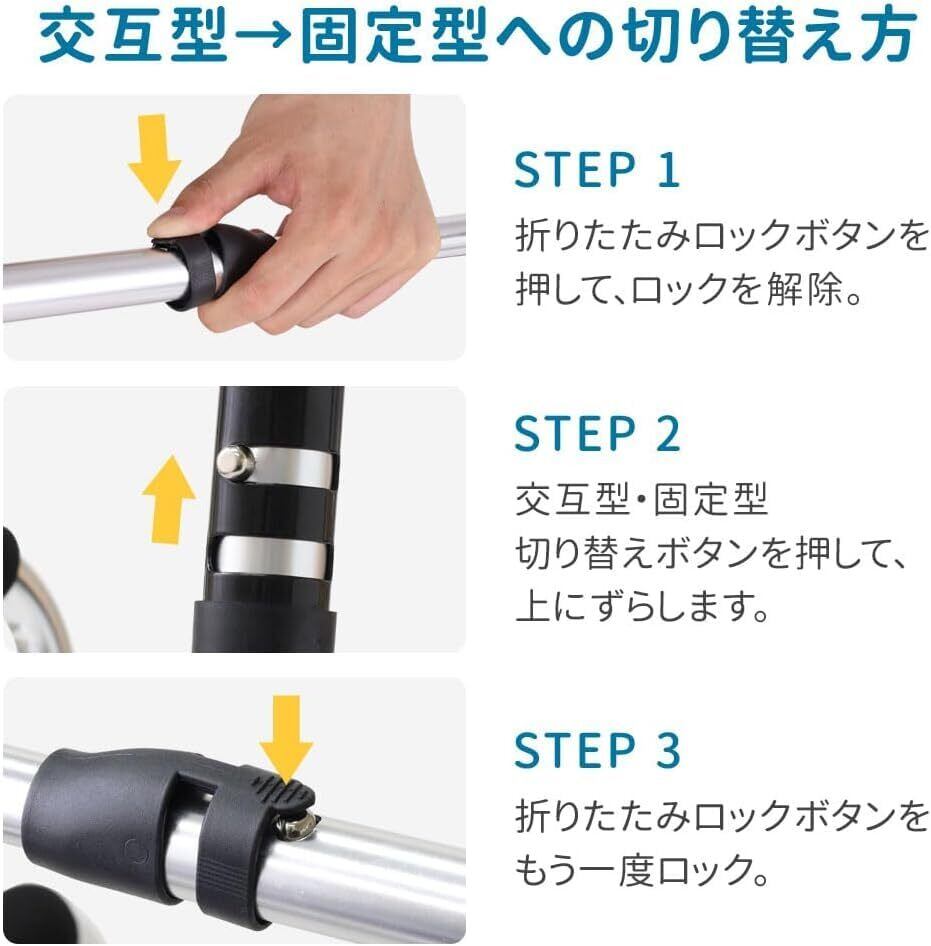 交互型→固定型への切り替え方

STEP 1
折りたたみロックボタンを押して、ロックを解除。

STEP 2
交互型・固定型
切り替えボタンを押して、上にずらします。

STEP 3
折りたたみロックボタンをもう一度ロック。