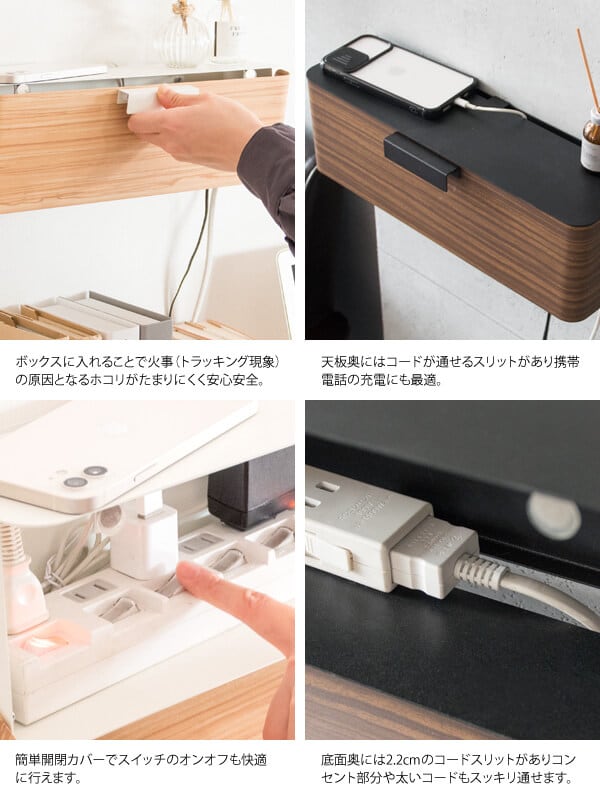 ボックスに入れることで火事（トラッキング現象）の原因となるホコリがたまりにくく安心安全。

天板奥にはコードが通せるスリットがあり携帯電話の充電にも最適。

簡単開閉カバーでスイッチのオンオフも快適に行えます。

底面奥には2.2cmのコードスリットがありコンセント部分や太いコードもスッキリ通せます。