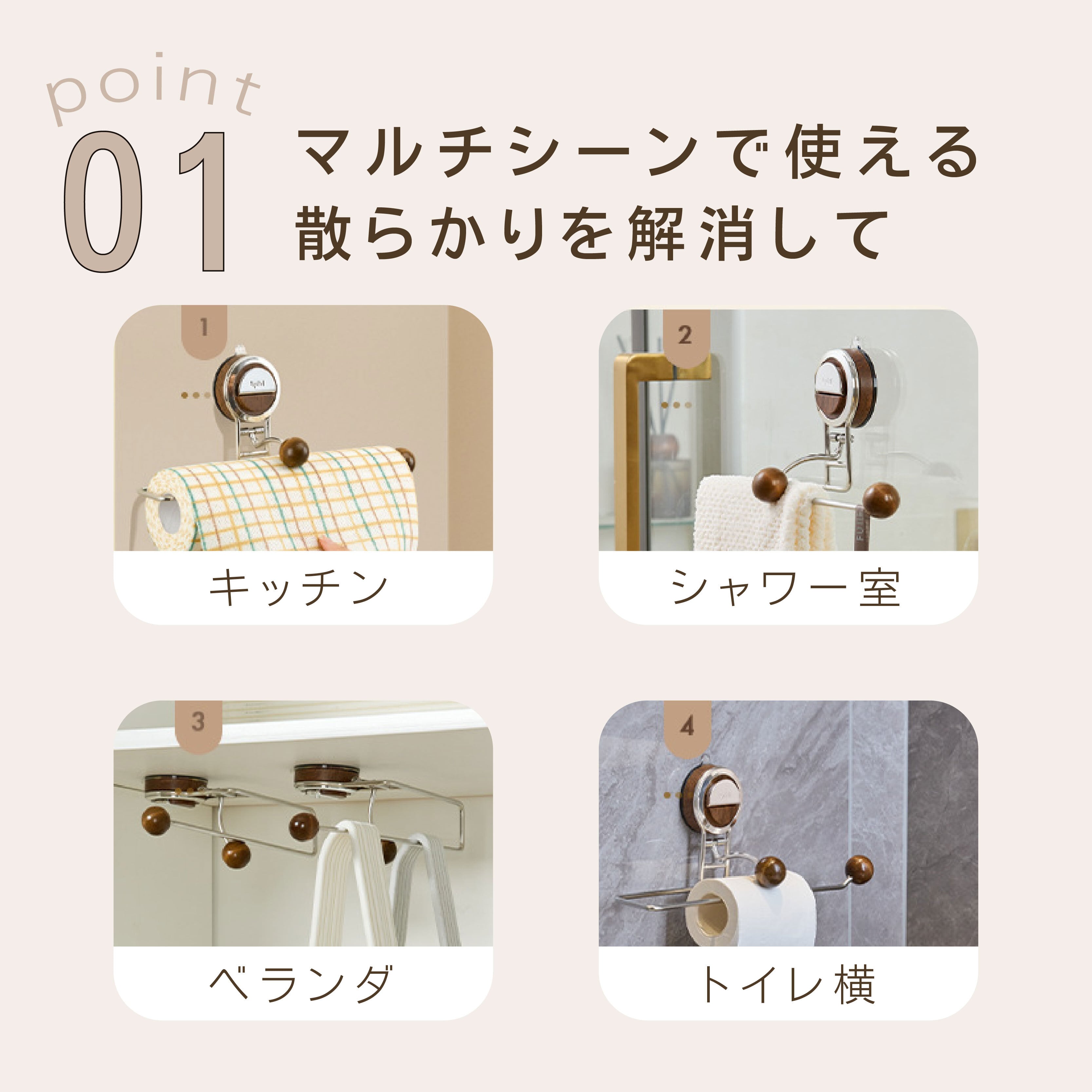 point
01
マルチシーンで使える
散らかりを解消して

1
キッチン

2
シャワー室

3
ベランダ

4
トイレ横