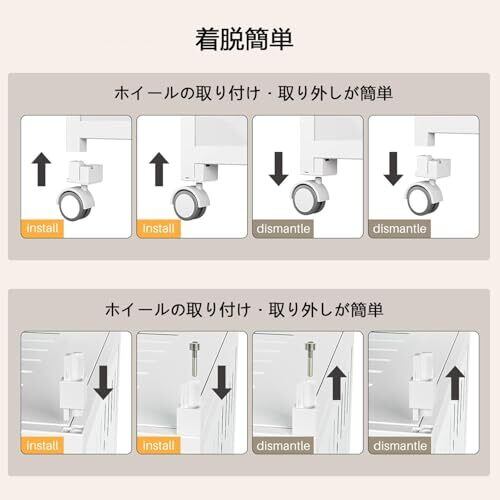 着脱簡単

ホイールの取り付け・取り外しが簡単

install
install
dismantle
dismantle

ホイールの取り付け・取り外しが簡単

install
install
dismantle
dismantle