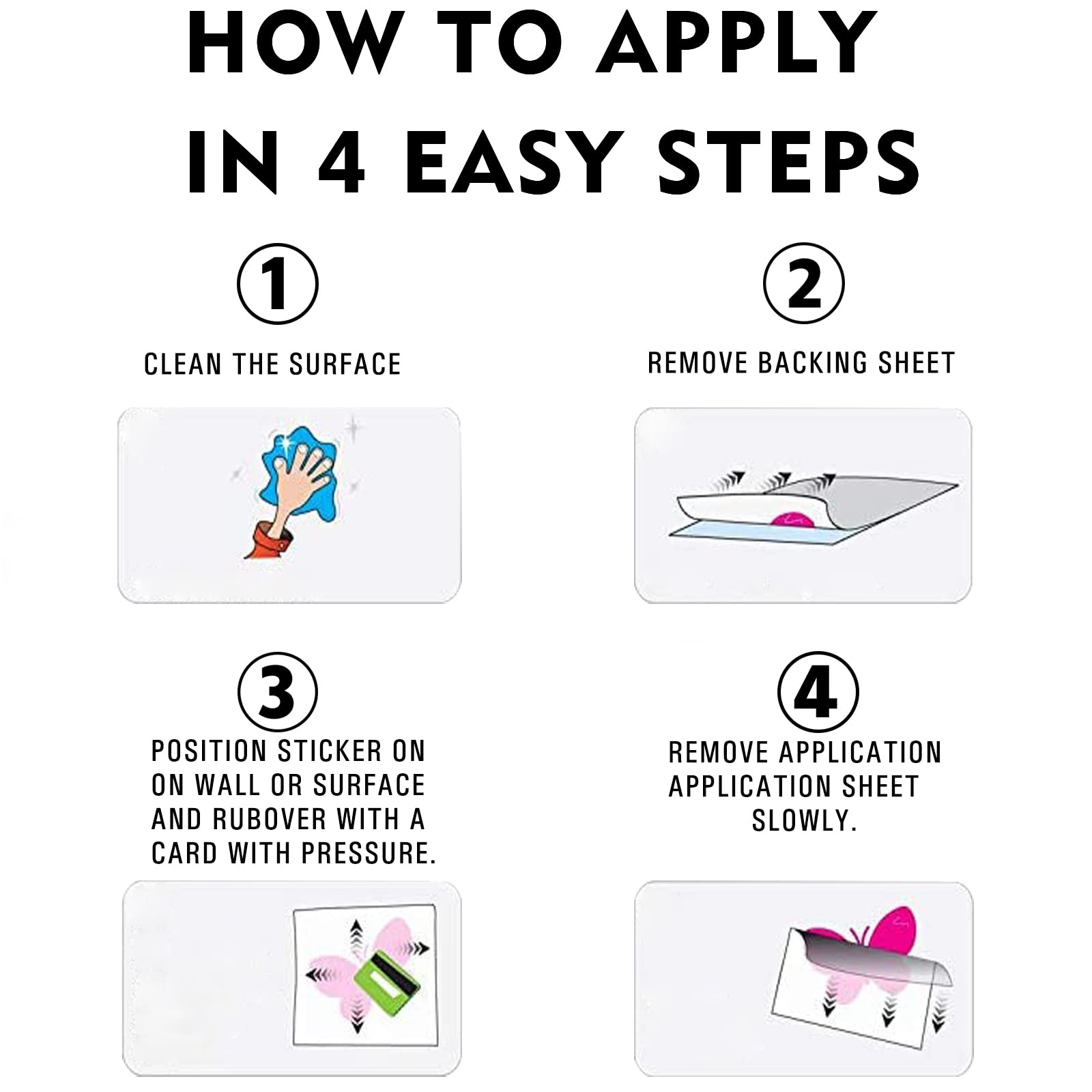 HOW TO APPLY IN 4 EASY STEPS

1

CLEAN THE SURFACE

2

REMOVE BACKING SHEET

3

POSITION STICKER ON ON WALL OR SURFACE AND RUBOVER WITH A CARD WITH PRESSURE.

4

REMOVE APPLICATION APPLICATION SHEET SLOWLY.