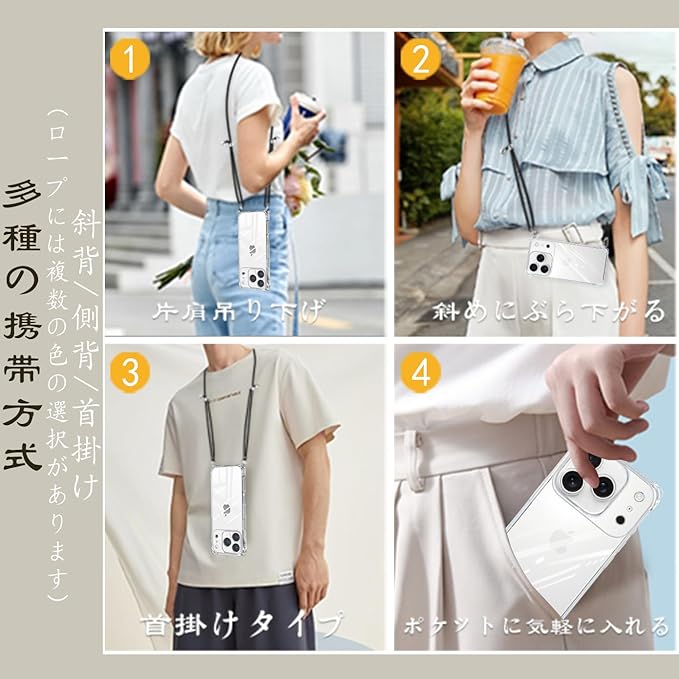 多種の携帯方式

斜背/側背/首掛け

(ロープには複数の色の選択があります)

1
片肩吊り下げ

2
斜めにぶら下がる

3
首掛けタイプ

4
ポケットに気軽に入れる