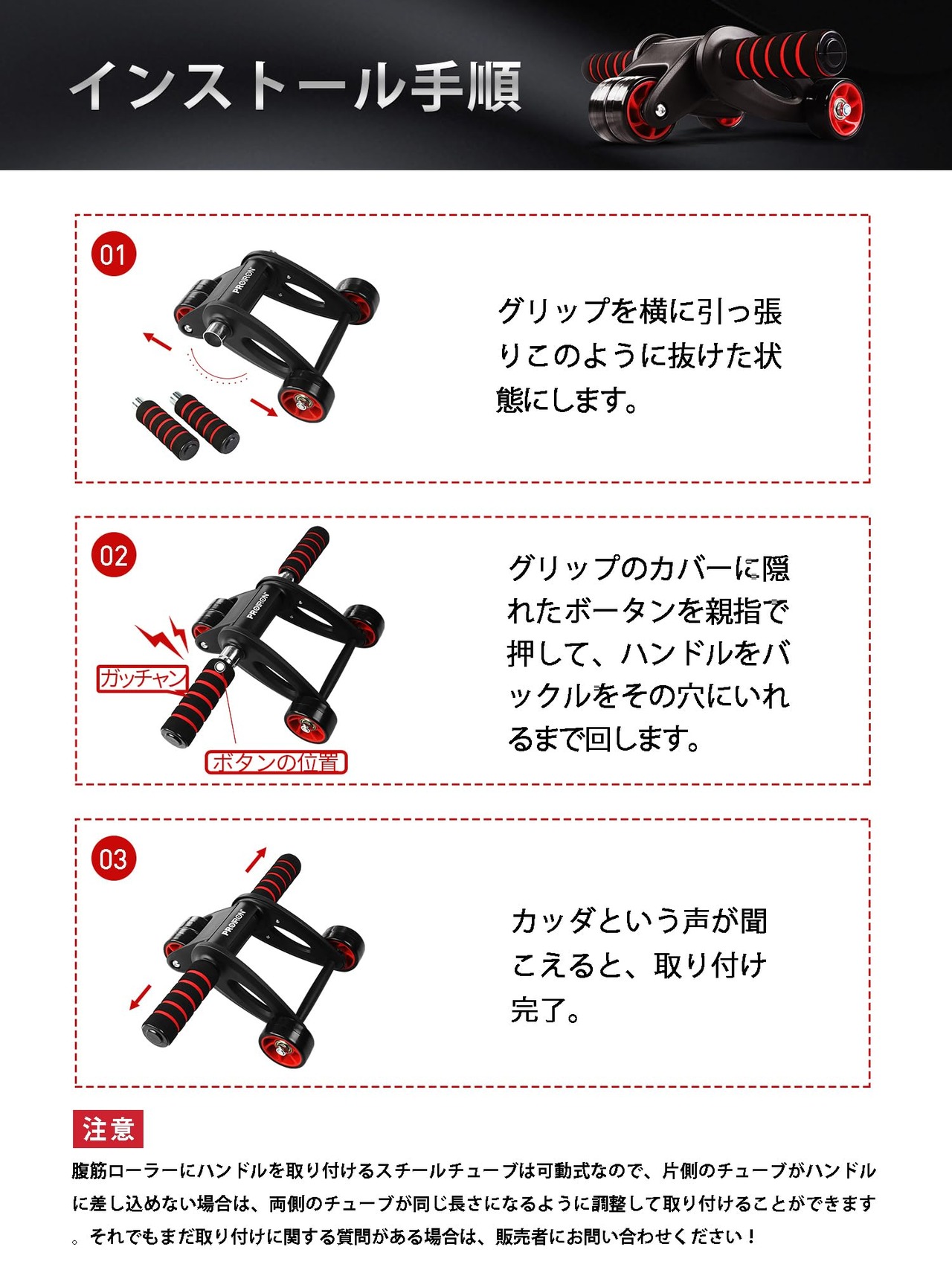 インストール手順

01

PROIRON

グリップを横に引っ張りこのように抜けた状態にします。

02

PROIRON

ガッチャン

ボタンの位置

グリップのカバーに隠れたボータンを親指で押して、ハンドルをバックルをその穴にいれるまで回します。

03

PROIRON

カッダという声が聞こえると、取り付け完了。

注意

腹筋ローラーにハンドルを取り付けるスチールチューブは可動式なので、片側のチューブがハンドルに差し込めない場合は、両側のチューブが同じ長さになるように調整して取り付けることができます。それでもまだ取り付けに関する質問がある場合は、販売者にお問い合わせください！