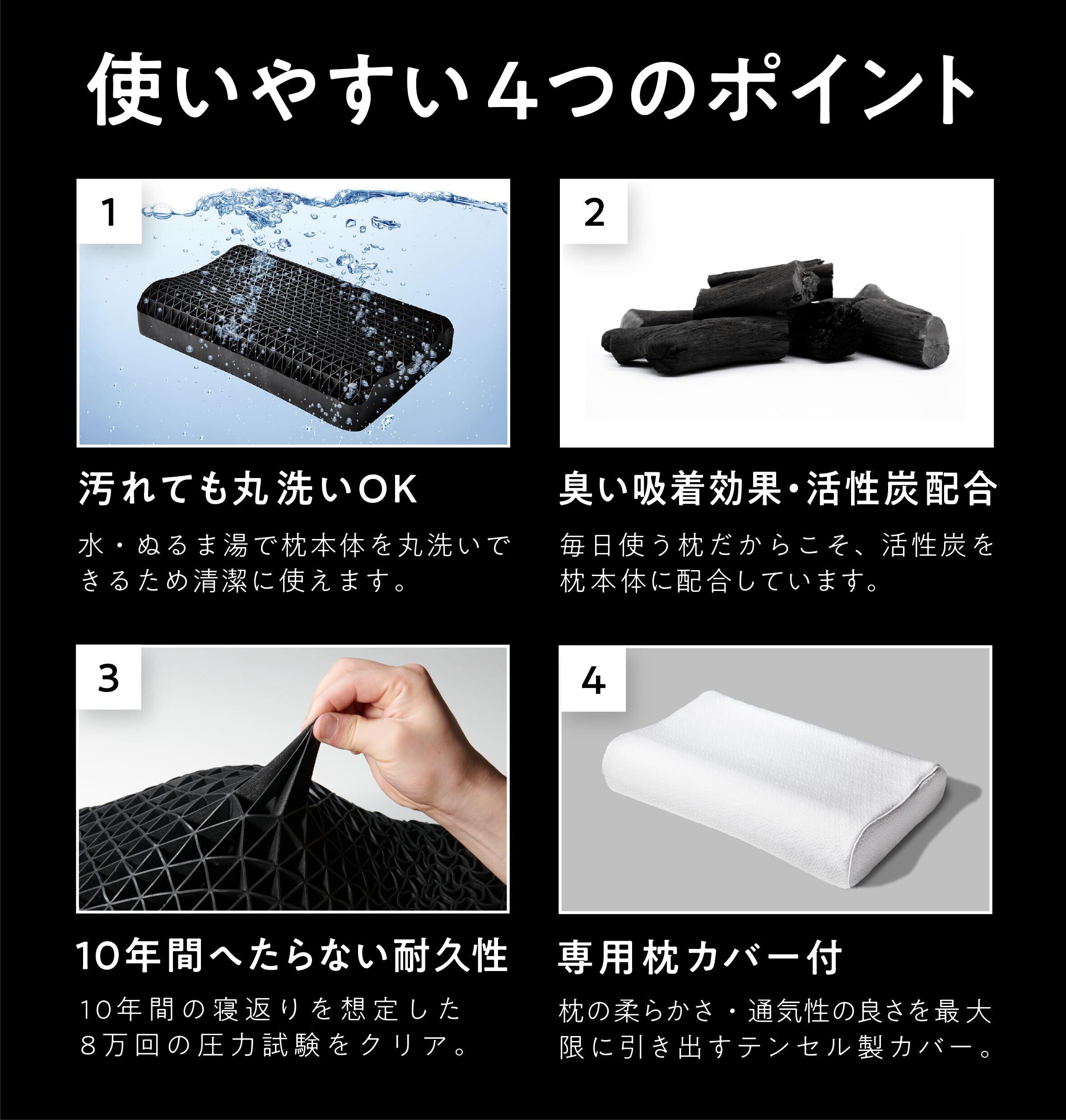 使いやすい４つのポイント

1

汚れても丸洗いOK

水・ぬるま湯で枕本体を丸洗いできるため清潔に使えます。

2

臭い吸着効果・活性炭配合

毎日使う枕だからこそ、活性炭を枕本体に配合しています。

3

10年間へたらない耐久性

10年間の寝返りを想定した8万回の圧力試験をクリア。

4

専用枕カバー付

枕の柔らかさ・通気性の良さを最大限に引き出すテンセル製カバー。