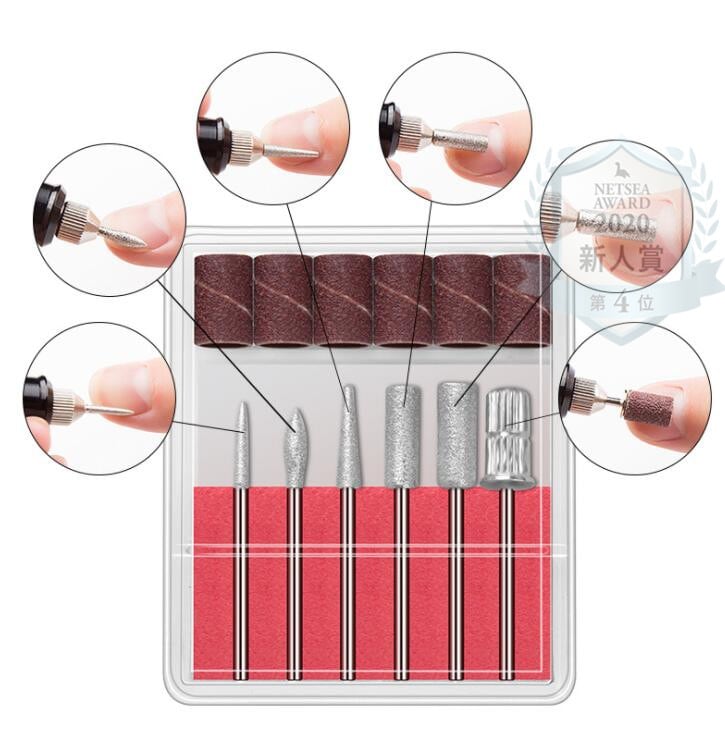 NETSEA
AWARD
2020
新人賞
第4位