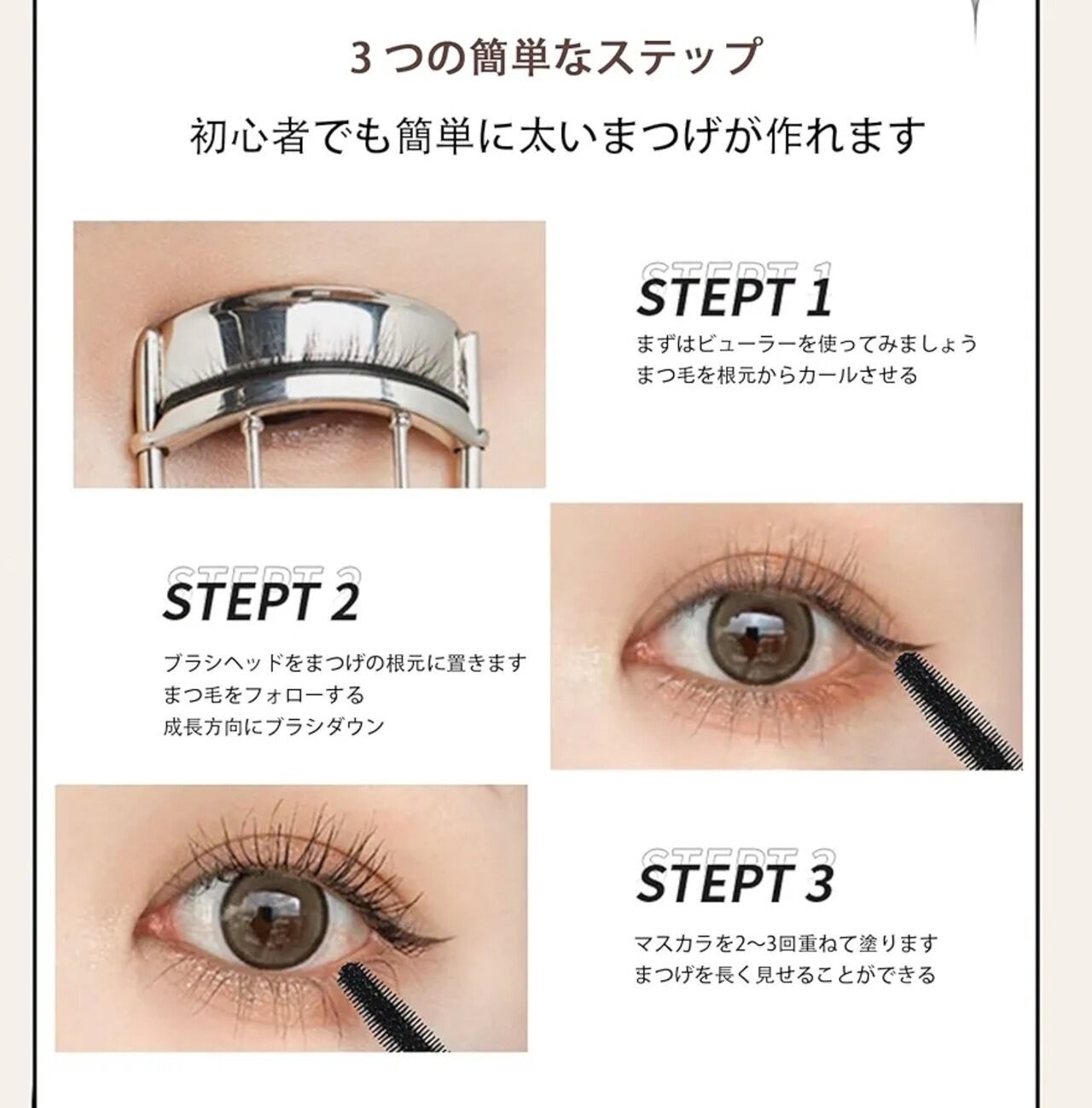 3 つの簡単なステップ

初心者でも簡単に太いまつげが作れます

STEPT 1

STEPT 1

まずはビューラーを使ってみましょう
まつ毛を根元からカールさせる

STEPT 2

STEPT 2

ブラシヘッドをまつげの根元に置きます
まつ毛をフォローする
成長方向にブラシダウン

STEPT 3

STEPT 3

マスカラを2～3回重ねて塗ります
まつげを長く見せることができる