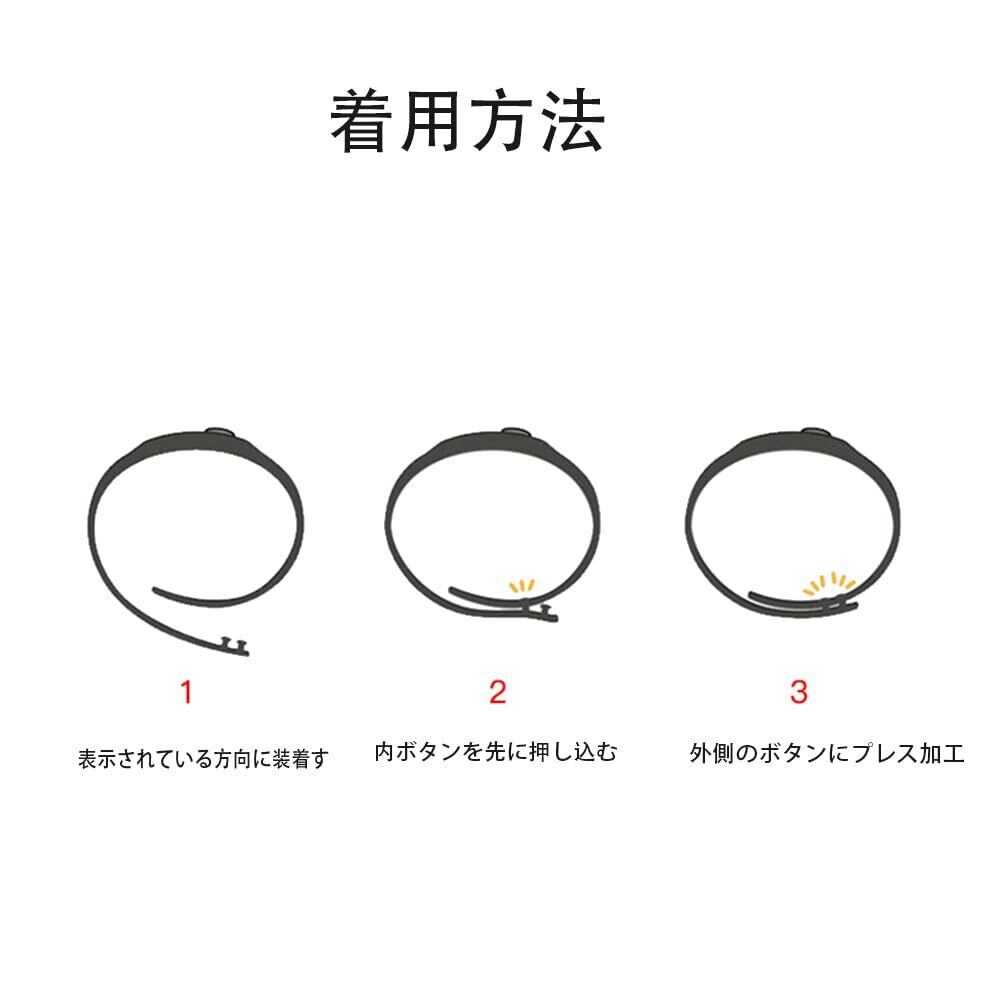 着用方法

1

表示されている方向に装着す

2

内ボタンを先に押し込む

3

外側のボタンにプレス加工