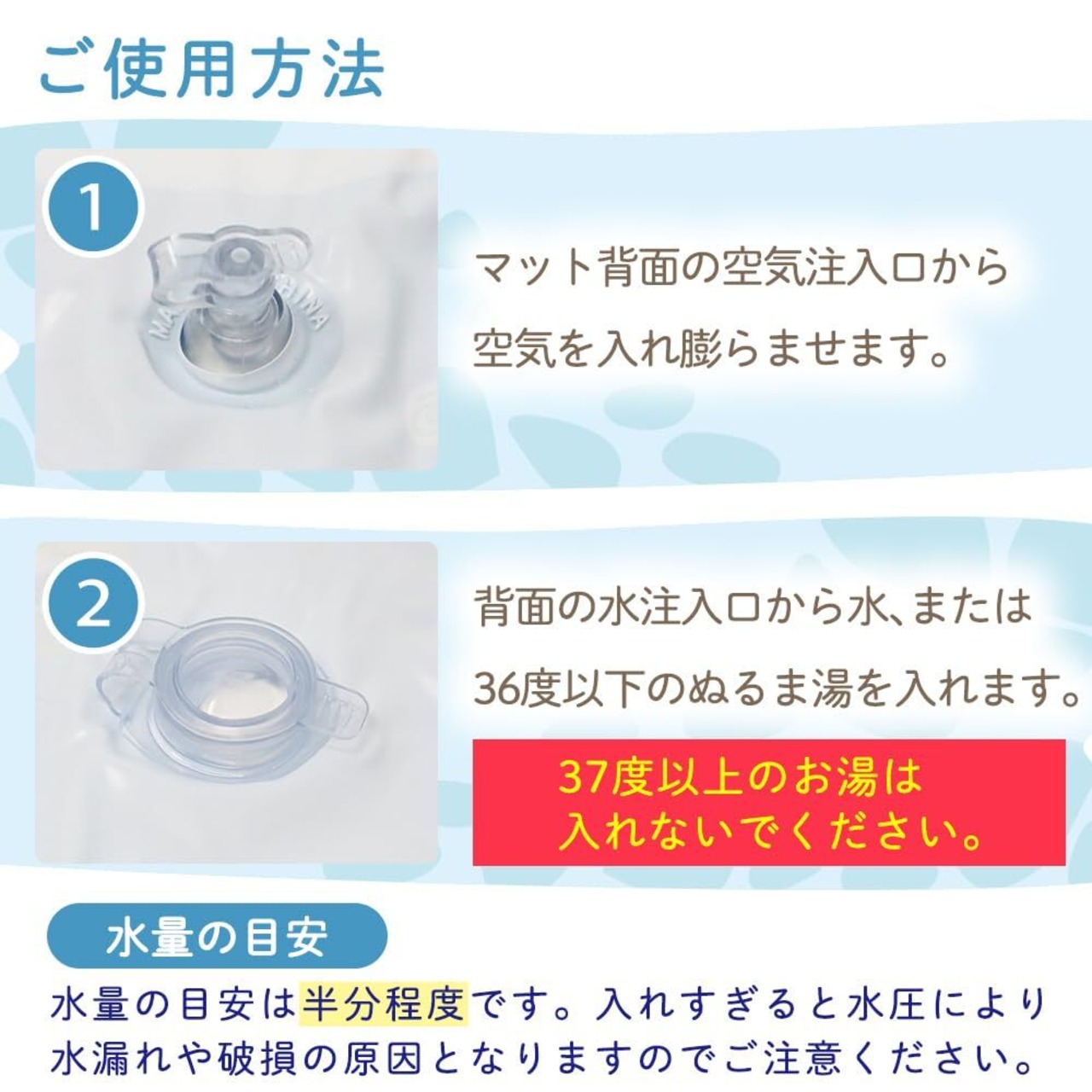 ご使用方法

1

マット背面の空気注入口から空気を入れ膨らませます。

2

背面の水注入口から水、または36度以下のぬるま湯を入れます。

37度以上のお湯は入れないでください。

水量の目安

水量の目安は半分程度です。入れすぎると水圧により水漏れや破損の原因となりますのでご注意ください。