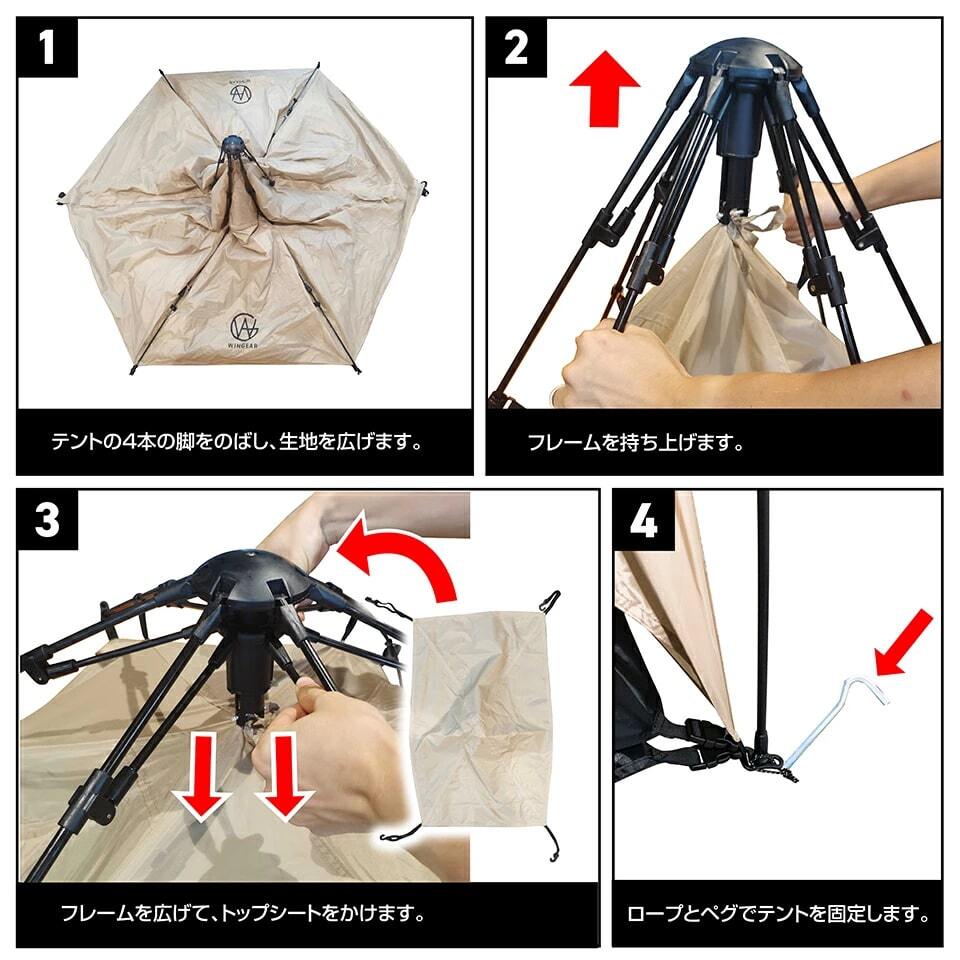 1

WINGEAR

WINGEAR

テントの4本の脚をのばし、生地を広げます。

2

フレームを持ち上げます。

3

フレームを広げて、トップシートをかけます。

4

ロープとペグでテントを固定します。