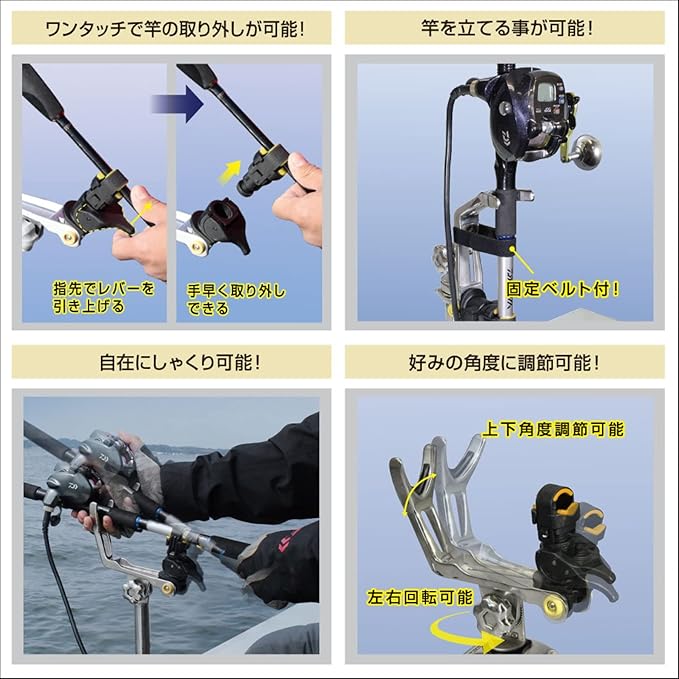 ワンタッチで竿の取り外しが可能！

指先でレバーを引き上げる

手早く取り外しできる

竿を立てる事が可能！

固定ベルト付！

自在にしゃくり可能！

好みの角度に調節可能！

上下角度調節可能

左右回転可能