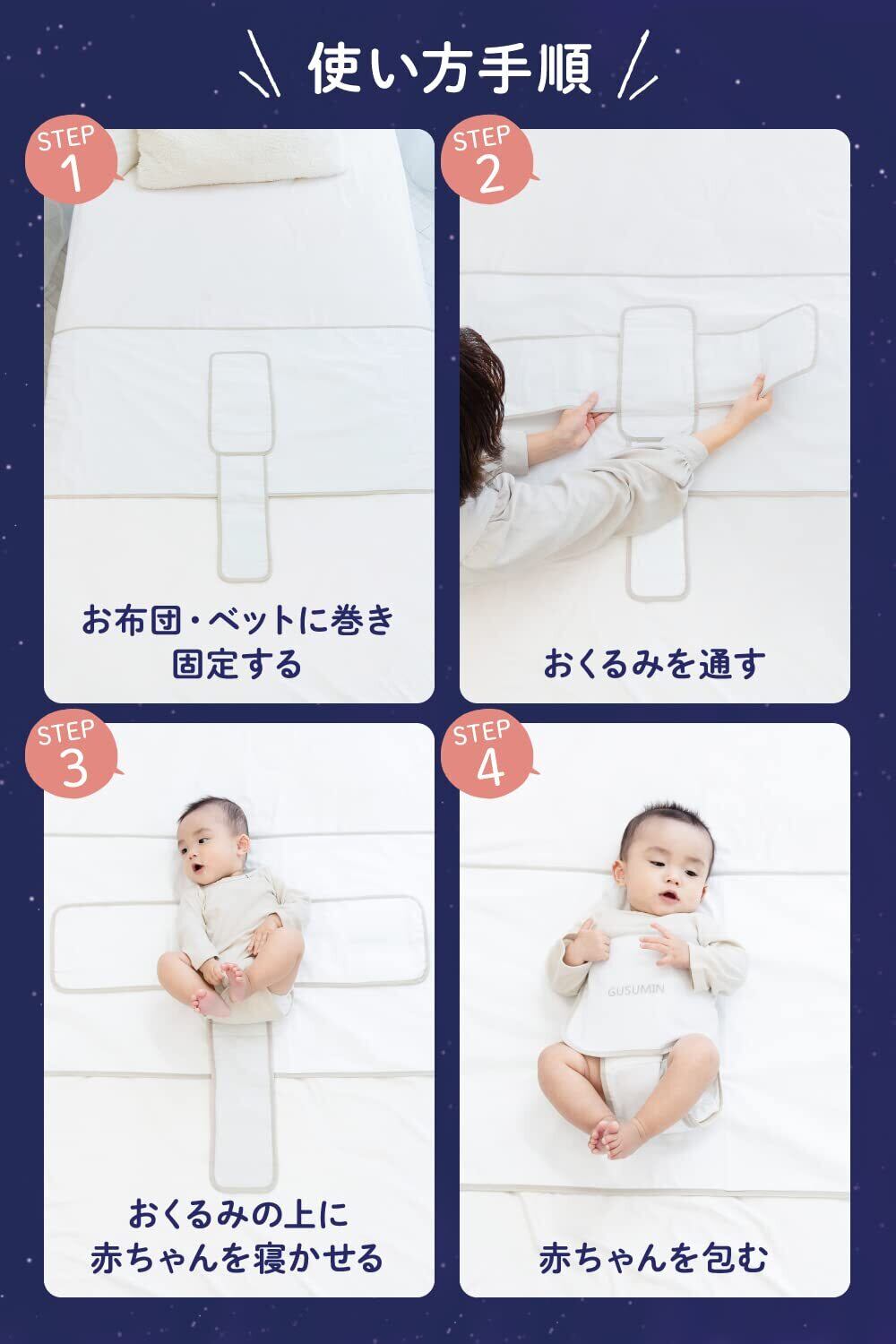 使い方手順

STEP 1
お布団・ベットに巻き固定する

STEP 2
おくるみを通す

STEP 3
おくるみの上に赤ちゃんを寝かせる

STEP 4
GUSUMIN
赤ちゃんを包む