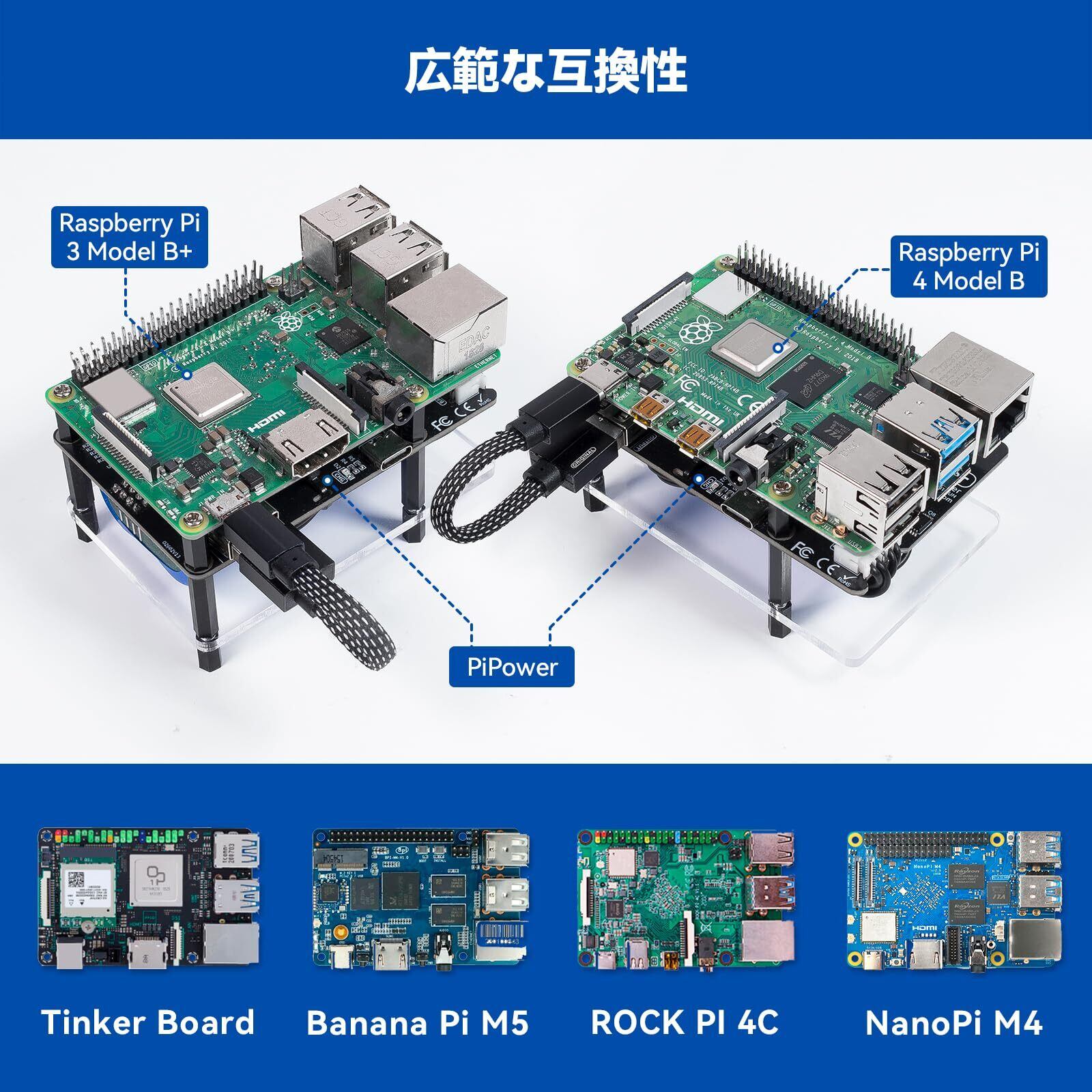 広範な互換性

Raspberry Pi 3 Model B+

Raspberry Pi 4 Model B

PiPower

Tinker Board

Banana Pi M5

ROCK PI 4C

NanoPi M4