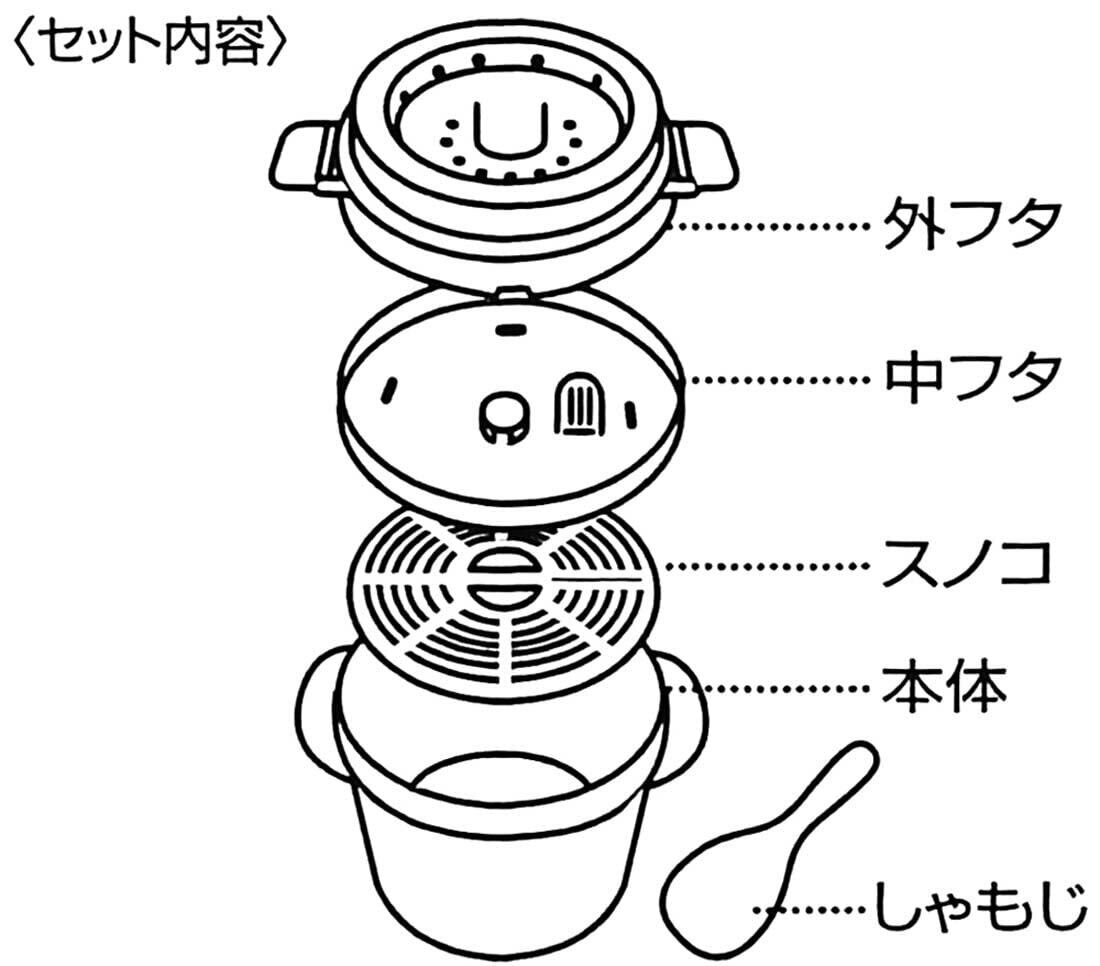 〈セット内容〉

外フタ

中フタ

スノコ

本体

しゃもじ